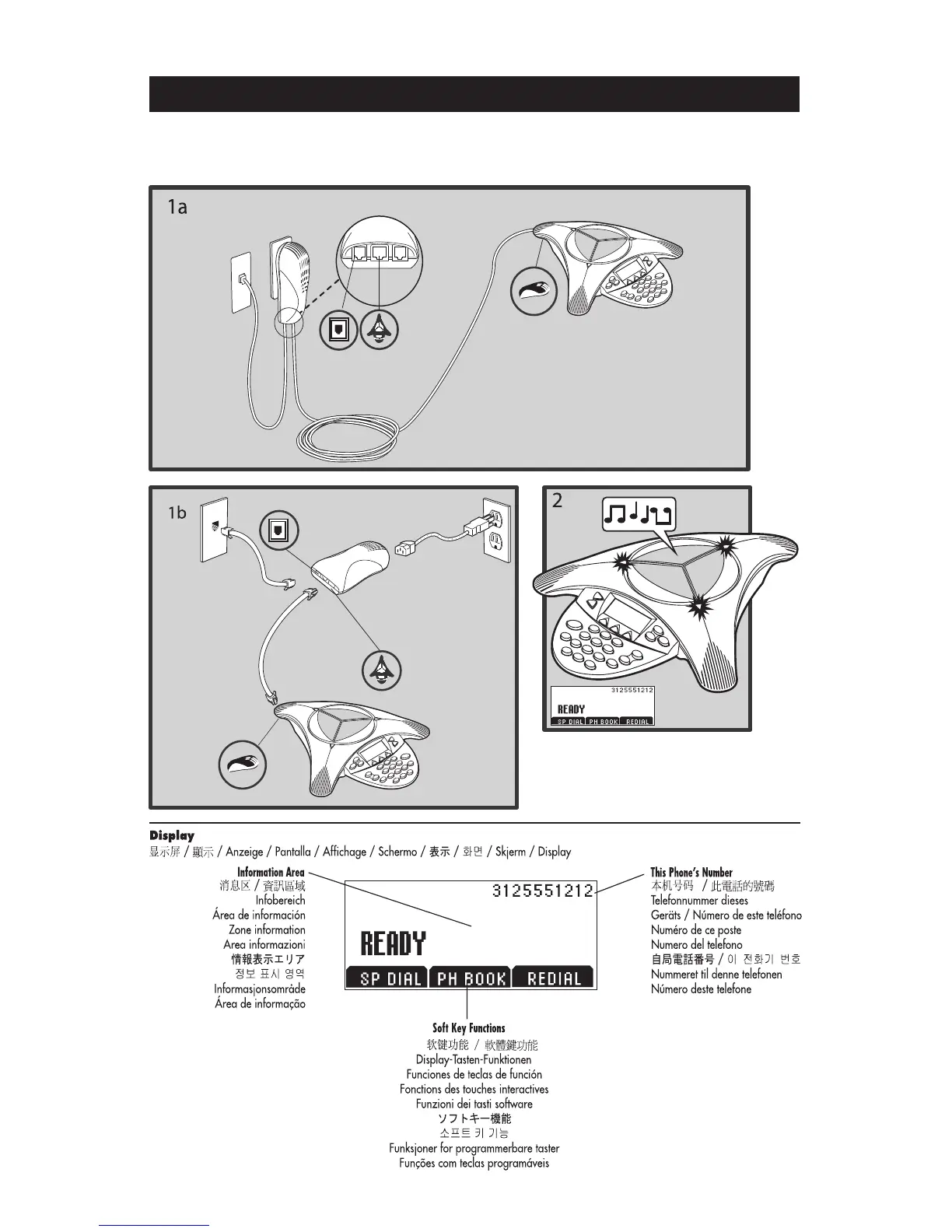 1a

1b

2

3125551212
READY
SP DIAL PH BOOK REDIAL

Display
显示屏 / 顯示 / Anzeige / Pantalla / Affichage / Schermo / 表示 / 화면 / Skjerm / Display

Information Area
消息区 / 資訊區域
Infobereich
Área de información
Zone information
Area informazioni
情報表示エリア
정보 표시 영역
Informasjonsområde
Área de informação

3125551212
READY
SP DIAL PH BOOK REDIAL

This Phone's Number
本机号码 / 此電話的號碼
Telefonnummer dieses
Geräts / Número de este teléfono
Numéro de ce poste
Numero del telefono
自局電話番号 / 이 전화기 번호
Nummeret til denne telefonen
Número deste telefone

Soft Key Functions
软键功能 / 軟體鍵功能
Display-Tasten-Funktionen
Funciones de teclas de función
Fonctions des touches interactives
Funzioni dei tasti software
ソフトキー機能
소프트 키 기능
Funksjoner for programmerbare taster
Funções com teclas programáveis