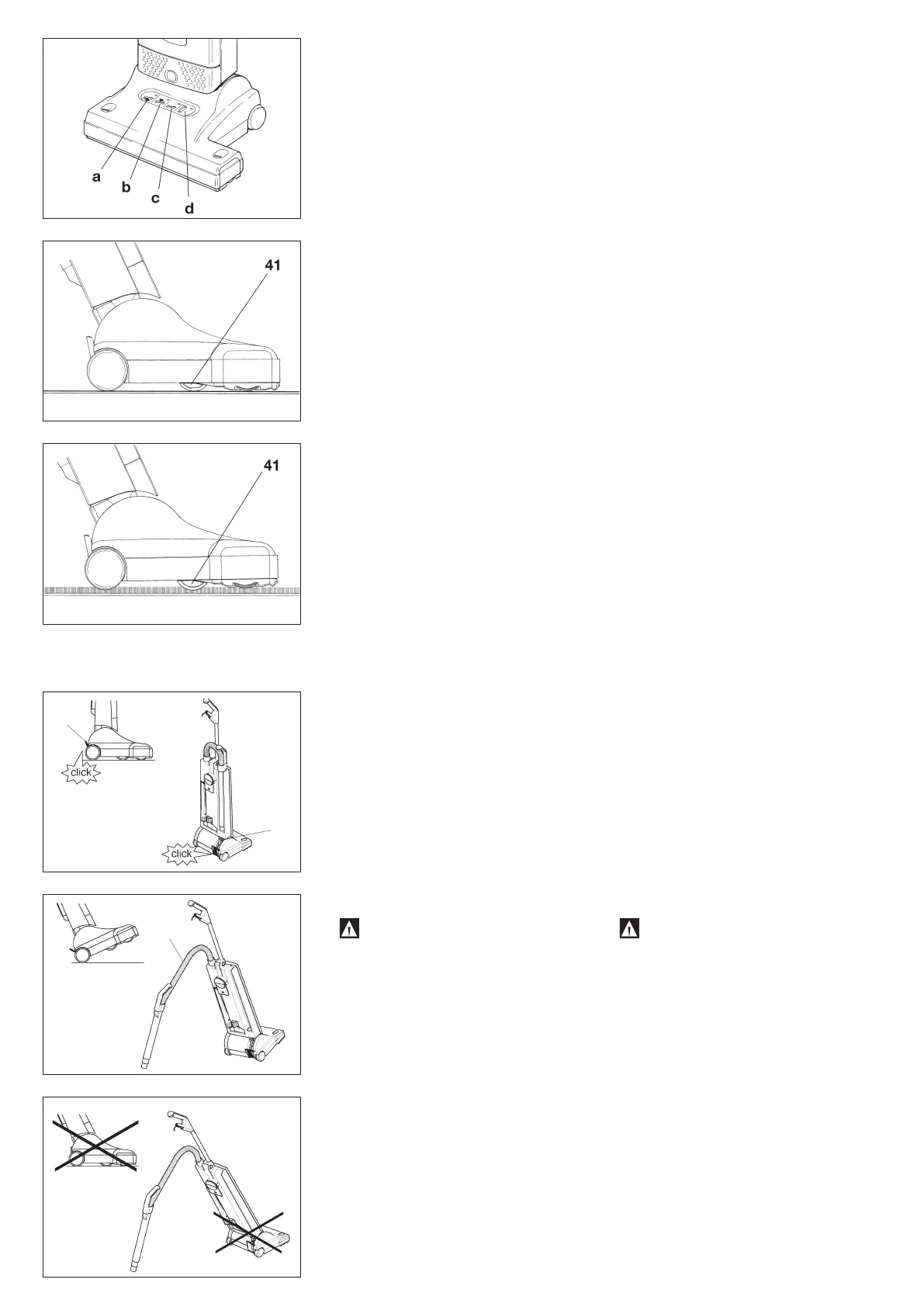 a
b
c
d

41

41

click

click