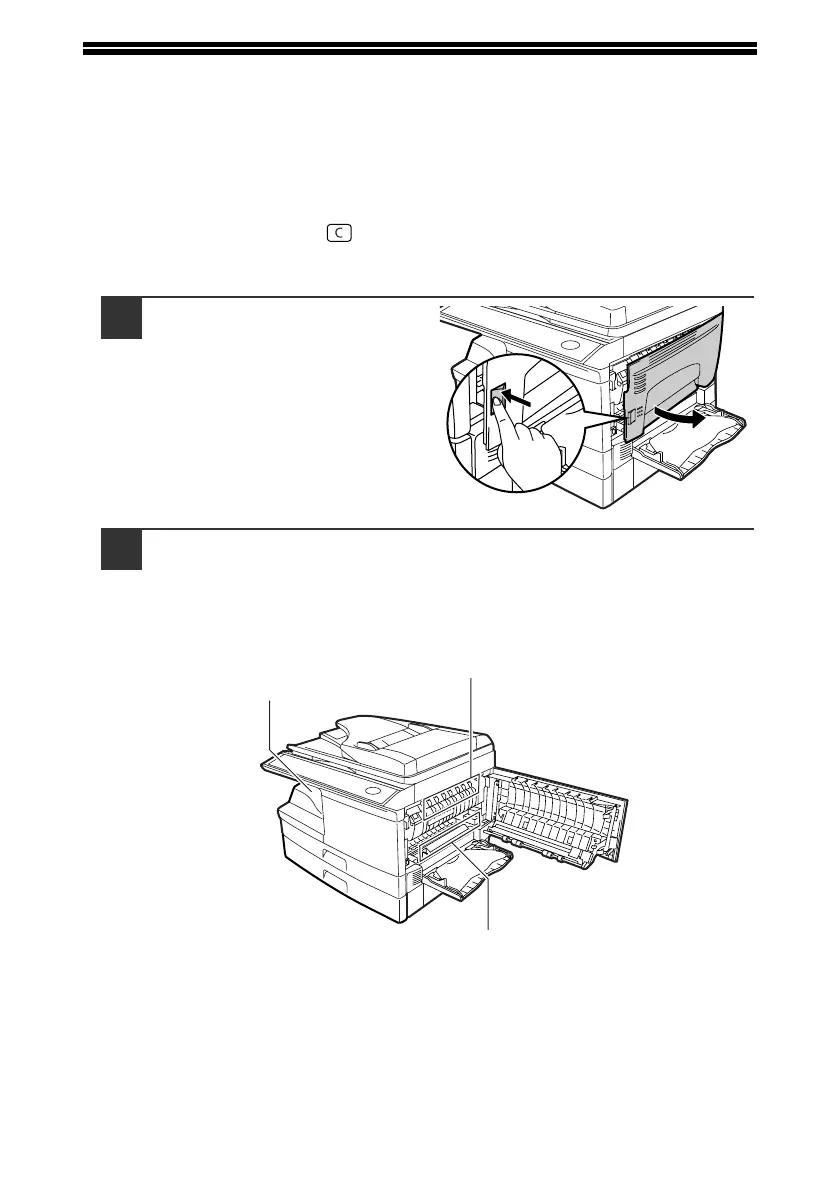 C