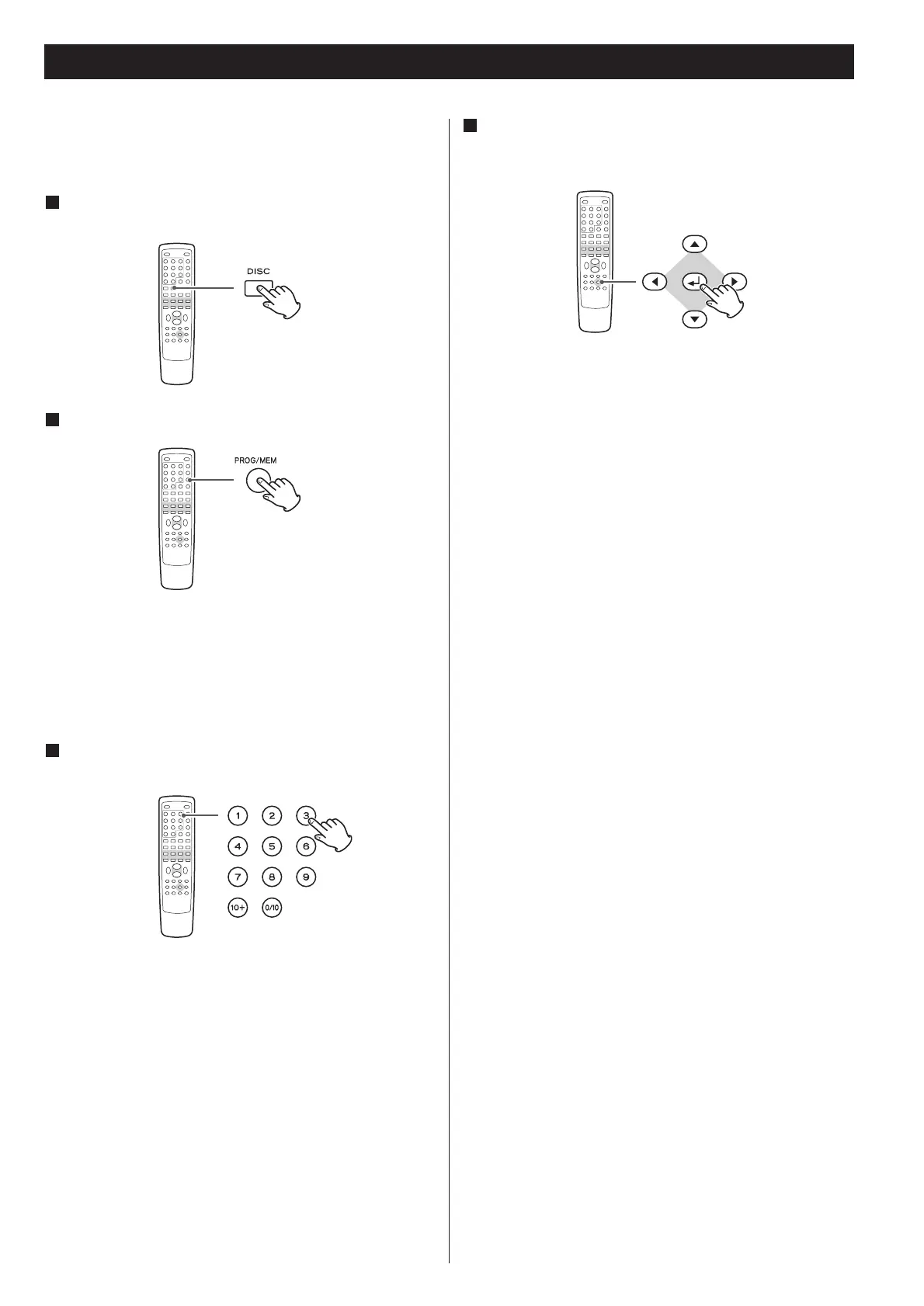 DISC

PROG/MEM

1 2 3
4 5 6
7 8 9
10+ 0/10