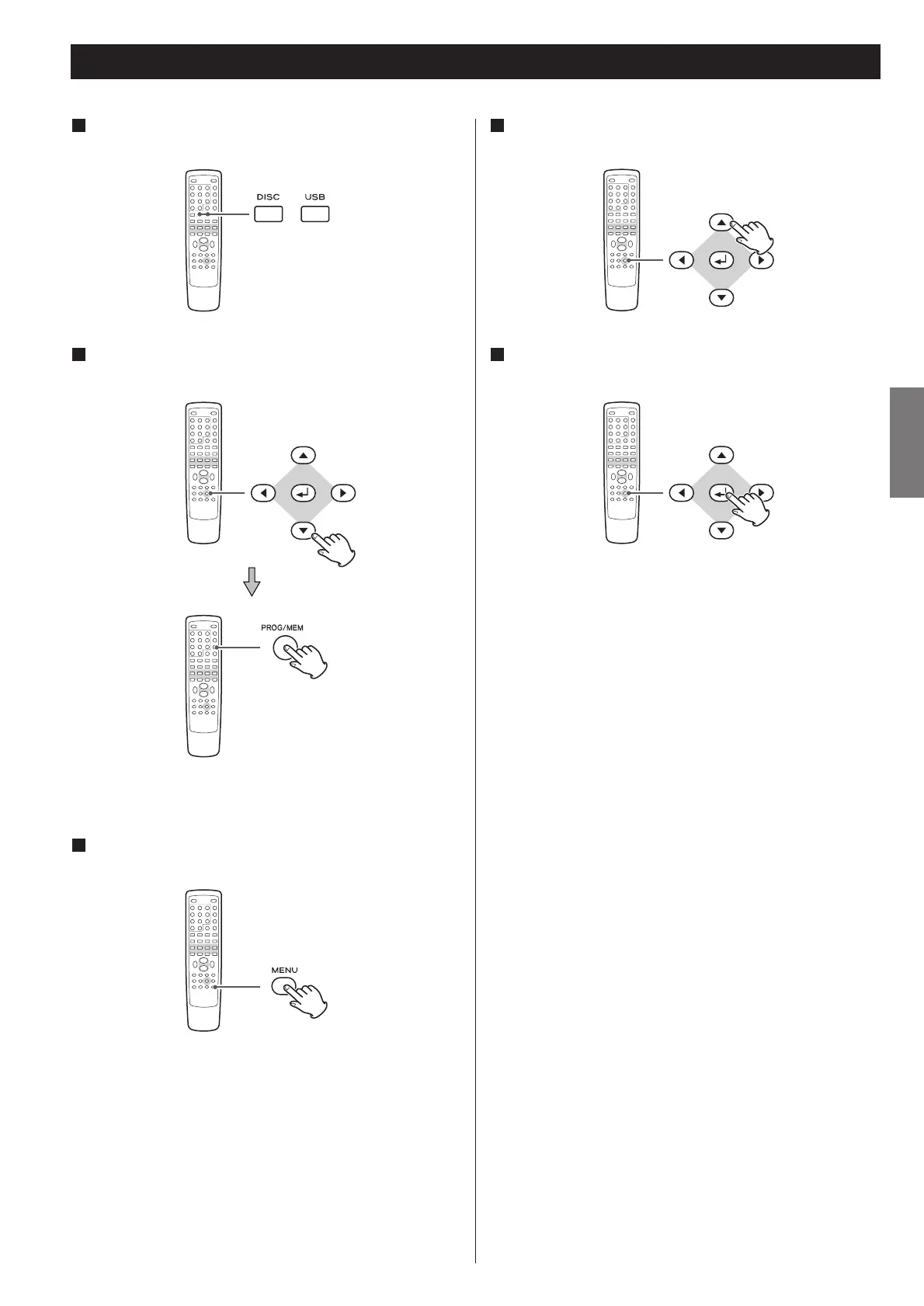 DISC USB

PROG/MEM

MENU