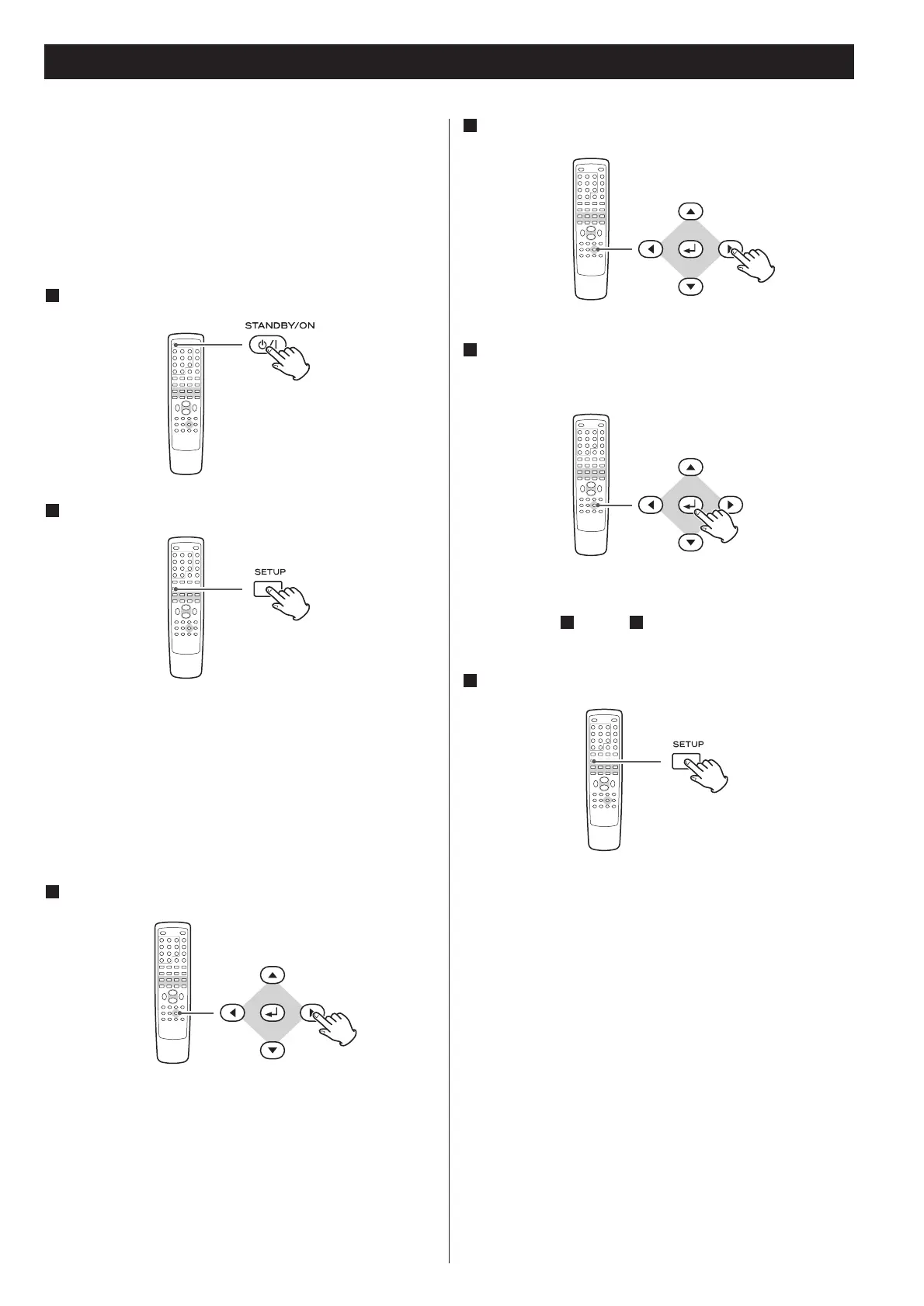 STANDBY/ON

SETUP

SETUP