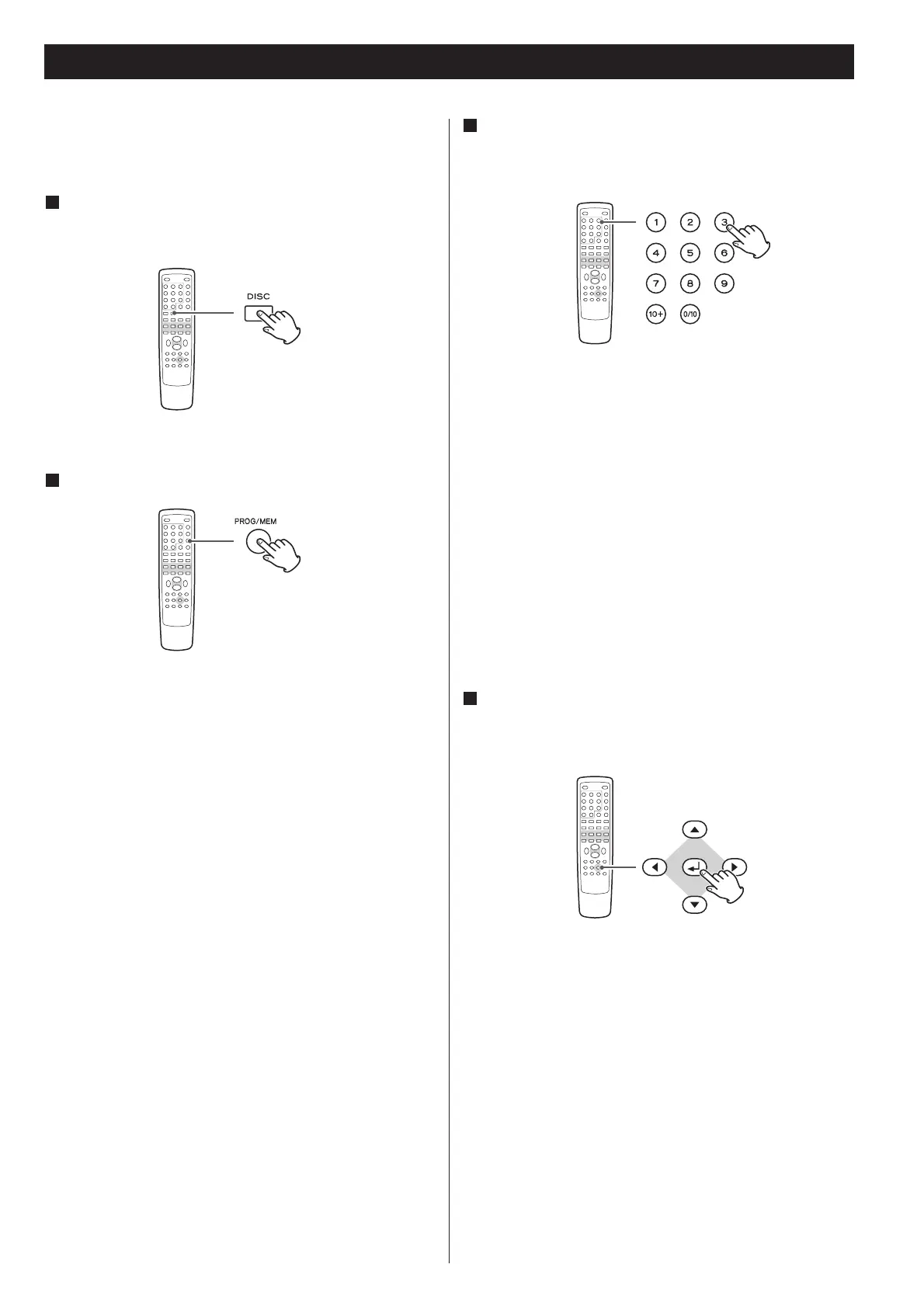 DISC

PROG/MEM

1 2 3

4 5 6

7 8 9

10+ 0/10