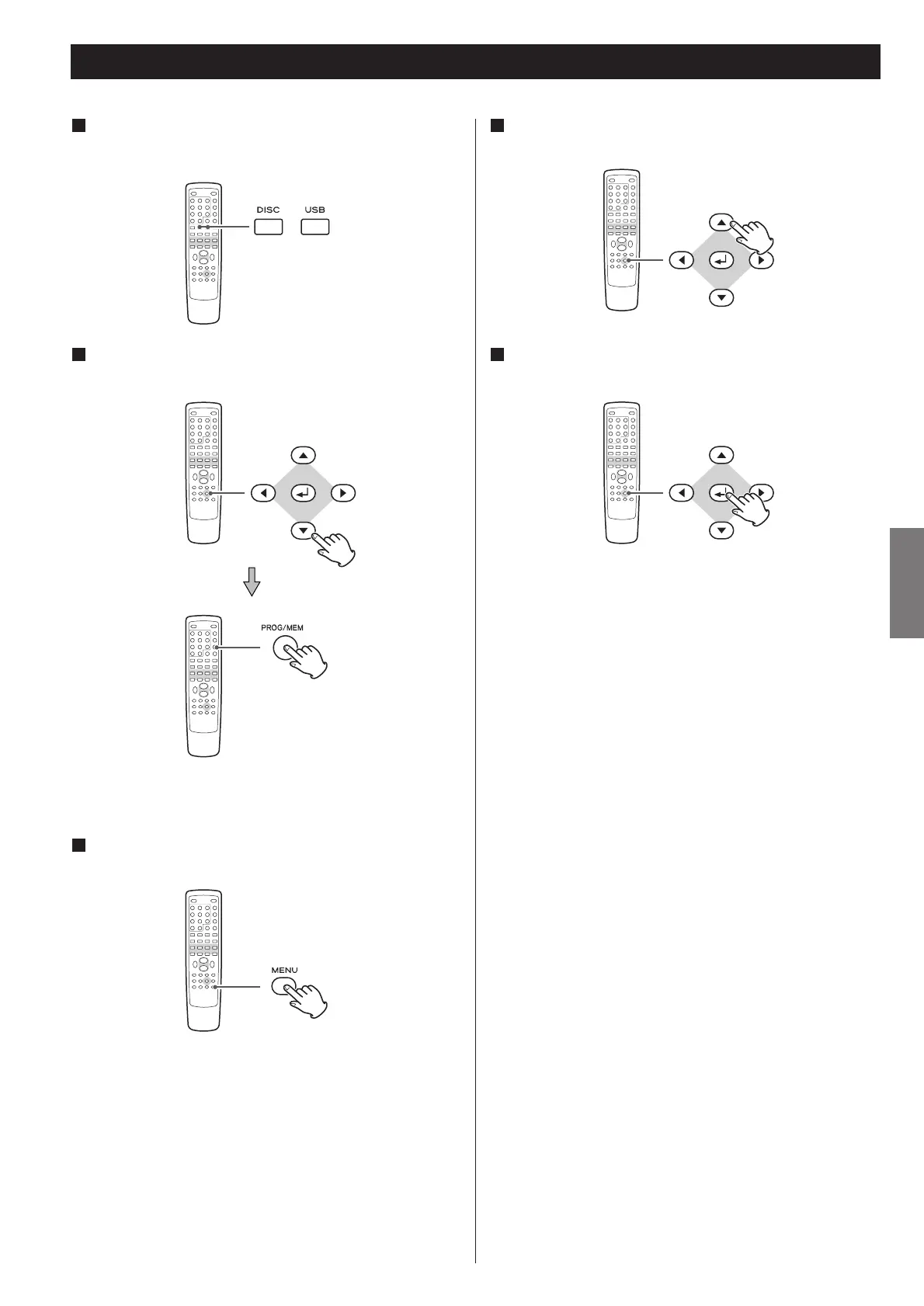 DISC USB

PROG/MEM

MENU