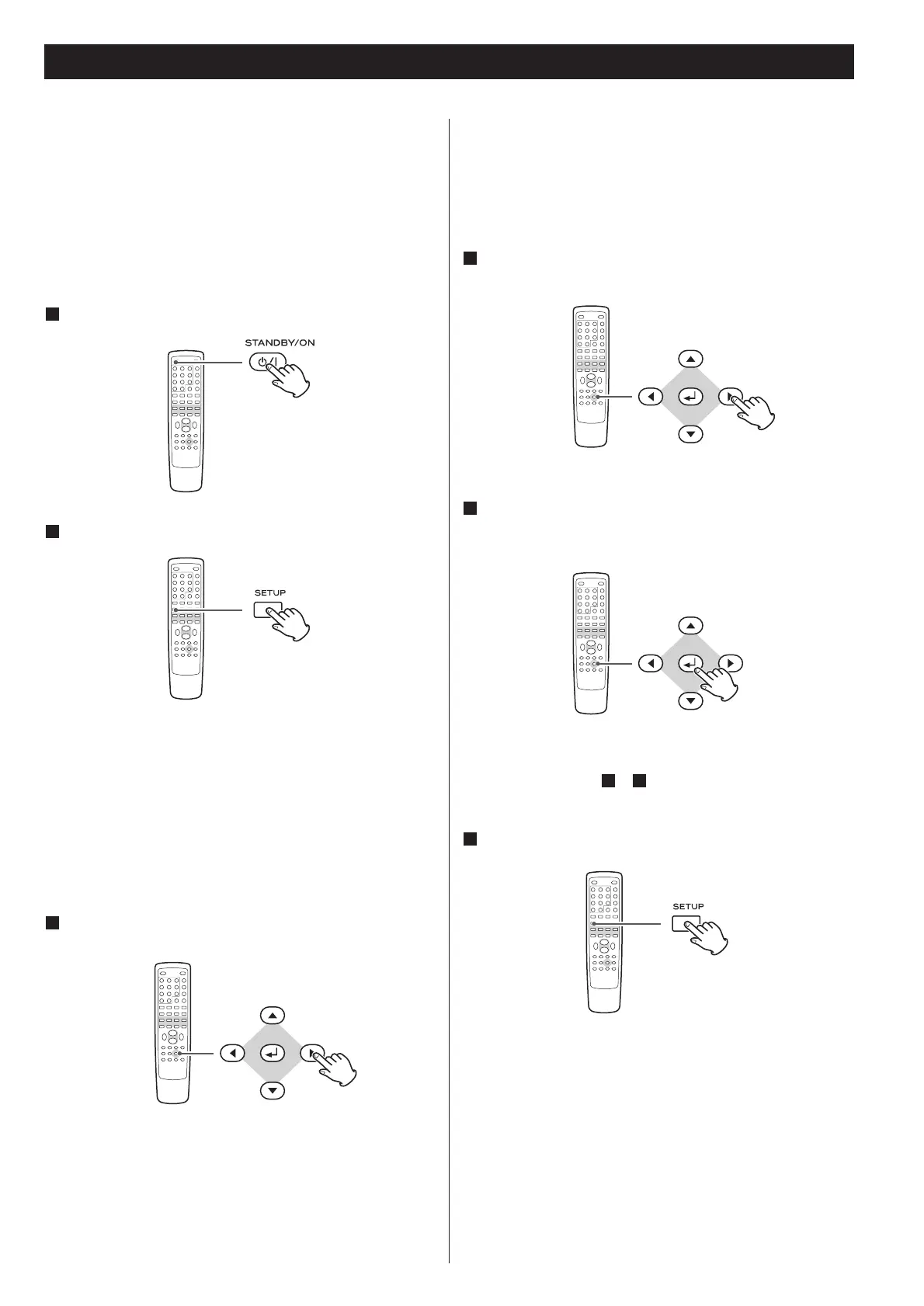 STANDBY/ON

SETUP

SETUP