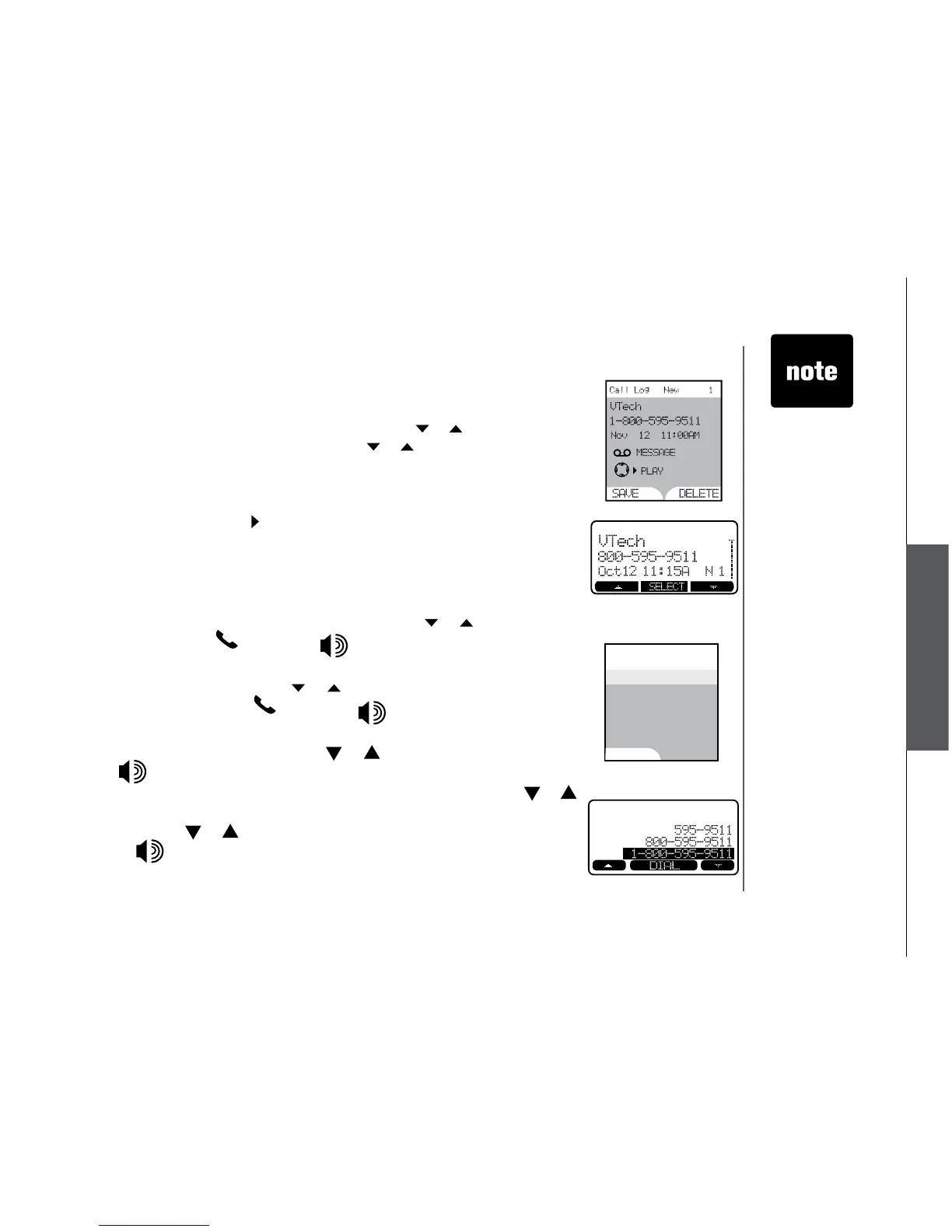 note

Call Log New 1
VTech
1-800-595-9511
Nov 12 11:00AM
MESSAGE
PLAY
SAVE DELETE

VTech
800-595-9511
Oct12 11:15A N 1
SELECT

595-9511
800-595-9511
1-800-595-9511
DIAL