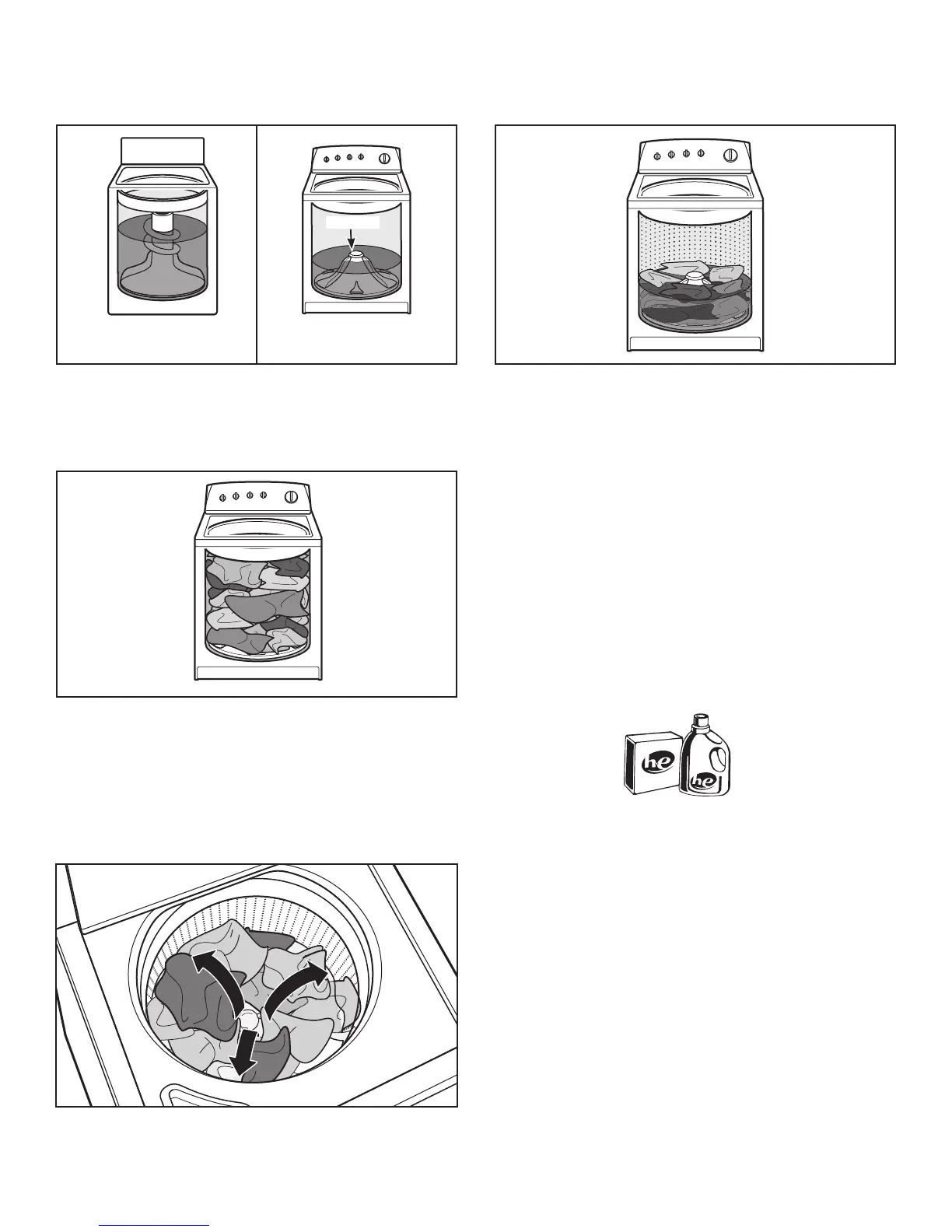 he

he