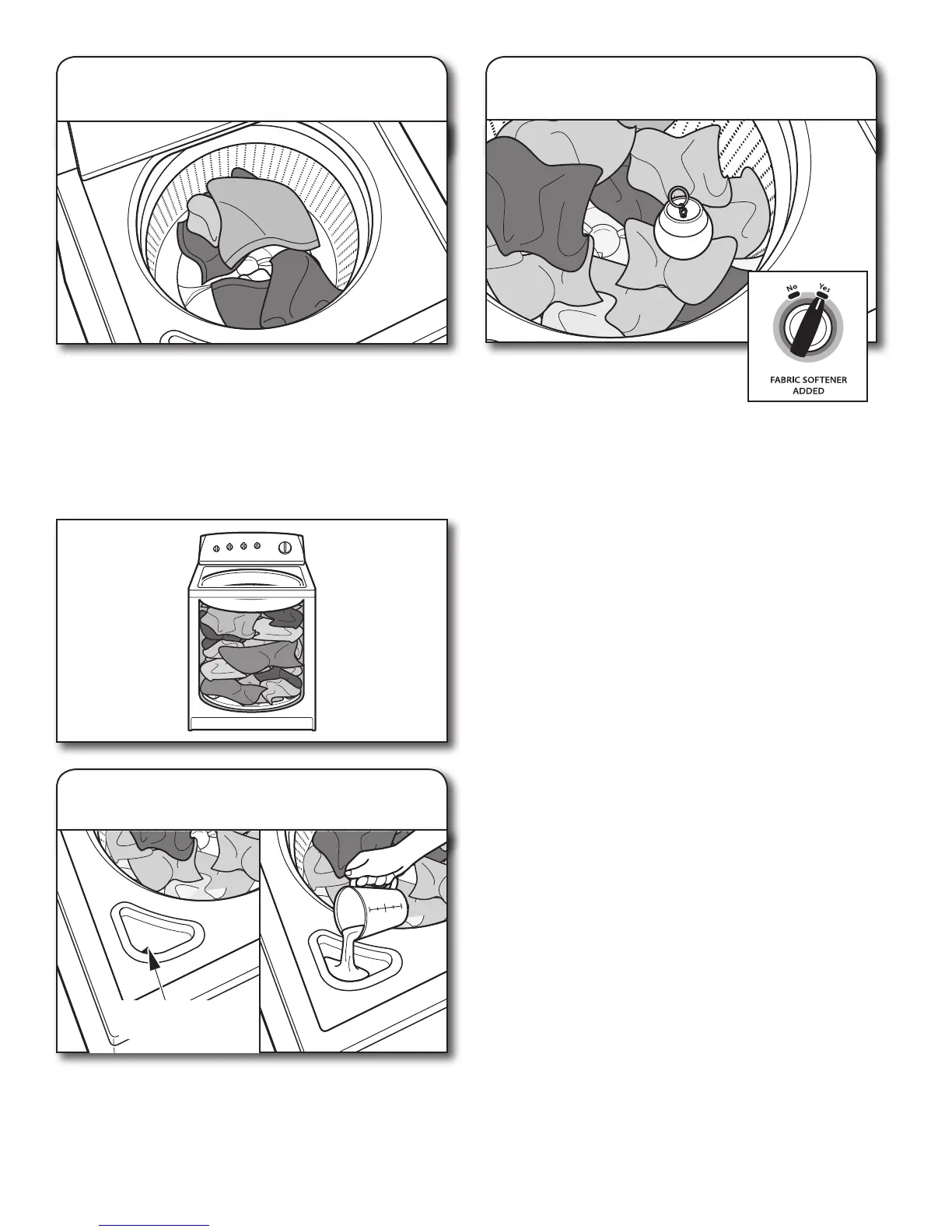 No
Yes
FABRIC SOFTENER ADDED