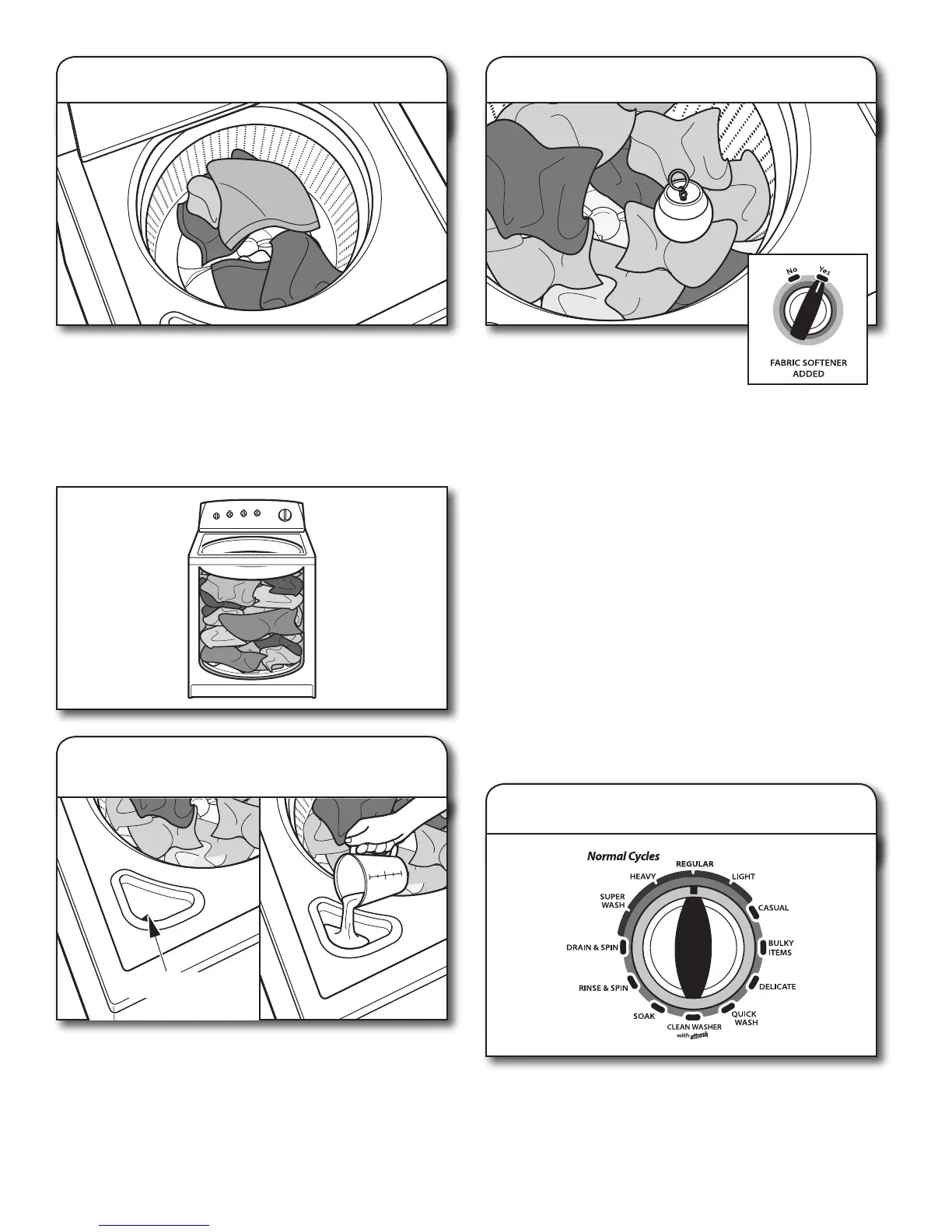 No Yes

FABRIC SOFTENER ADDED

Normal Cycles

REGULAR

LIGHT

CASUAL

BULKY ITEMS

DELICATE

QUICK WASH

CLEAN WASHER with affresh

SOAK

RINSE & SPIN

DRAIN & SPIN

SUPER WASH

HEAVY