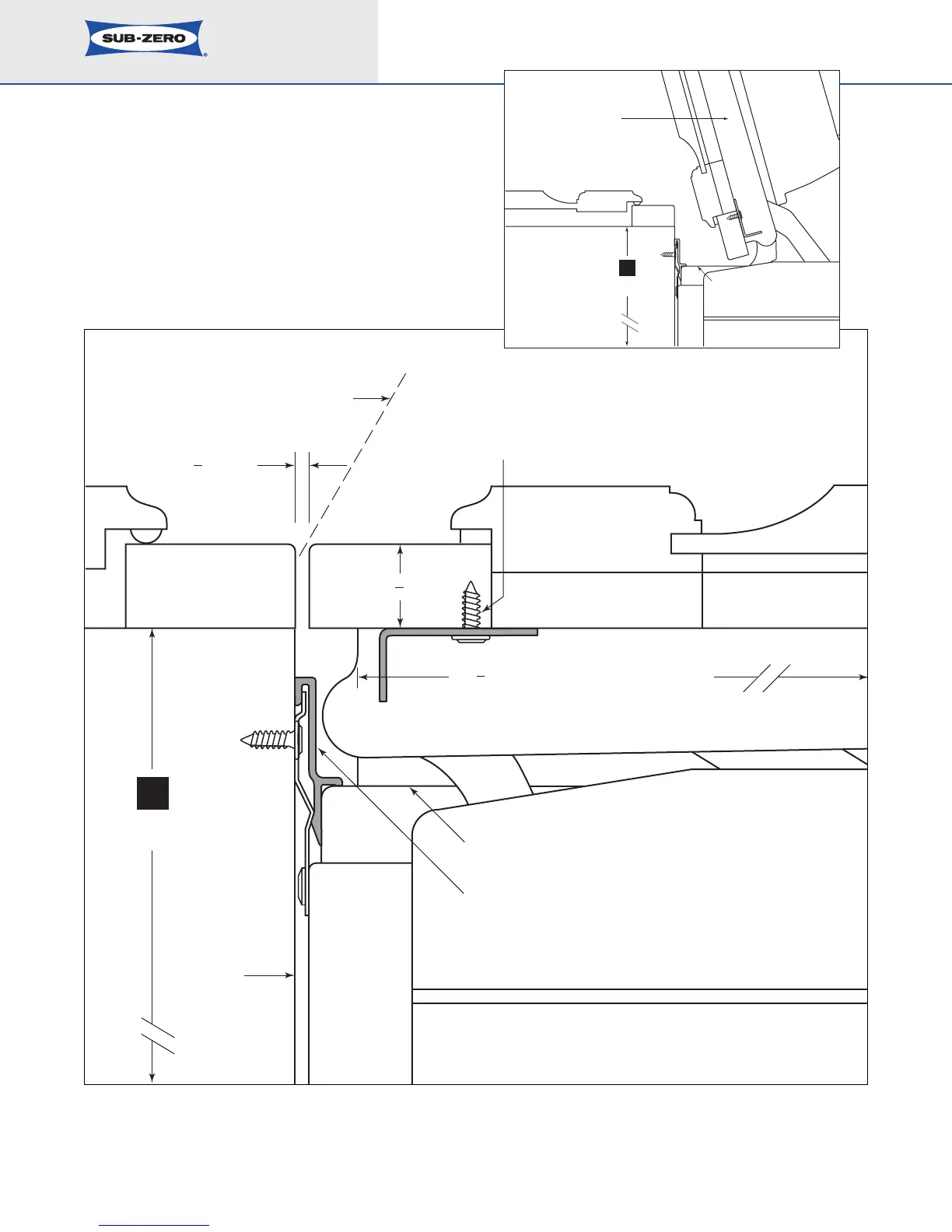 SUB-ZERO®