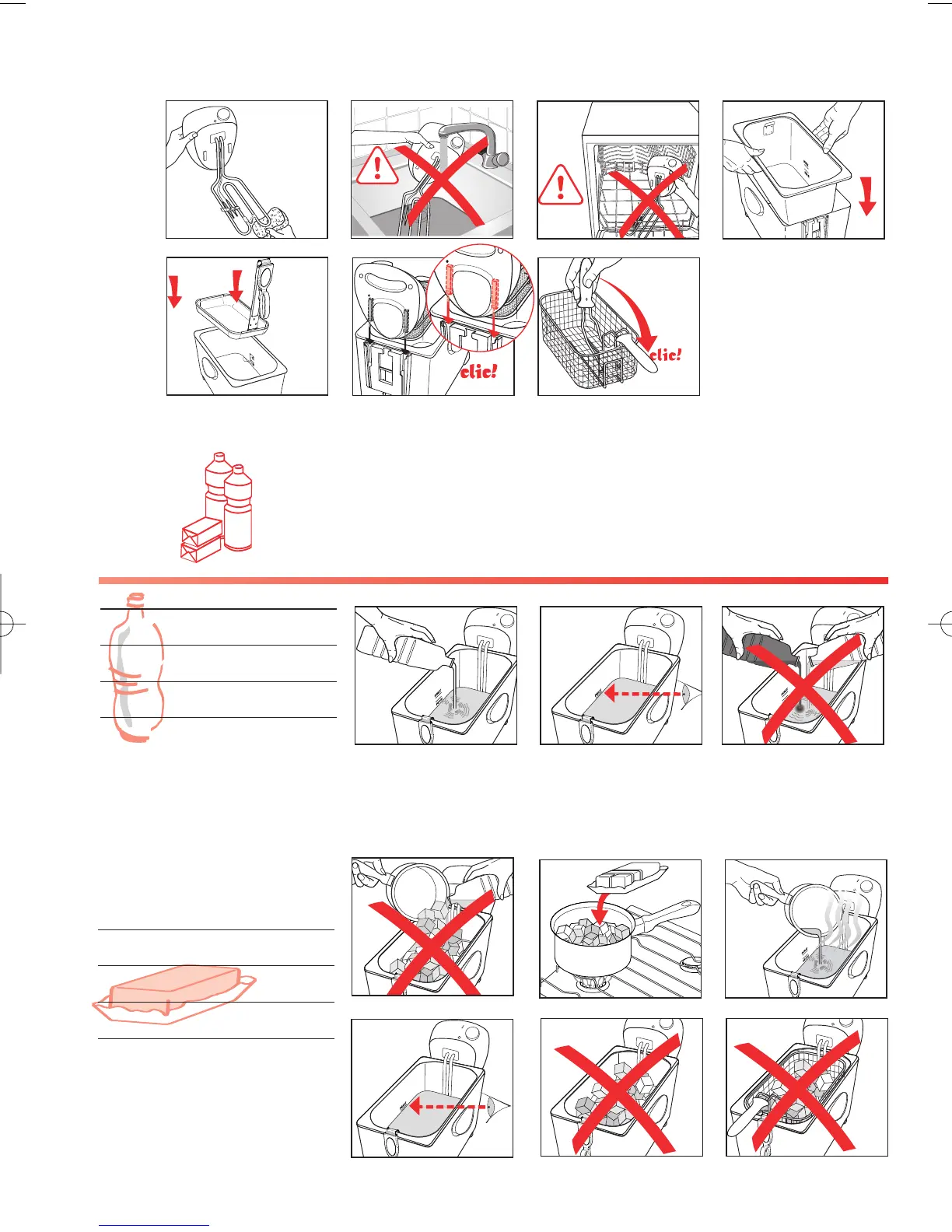 clic!

clic!