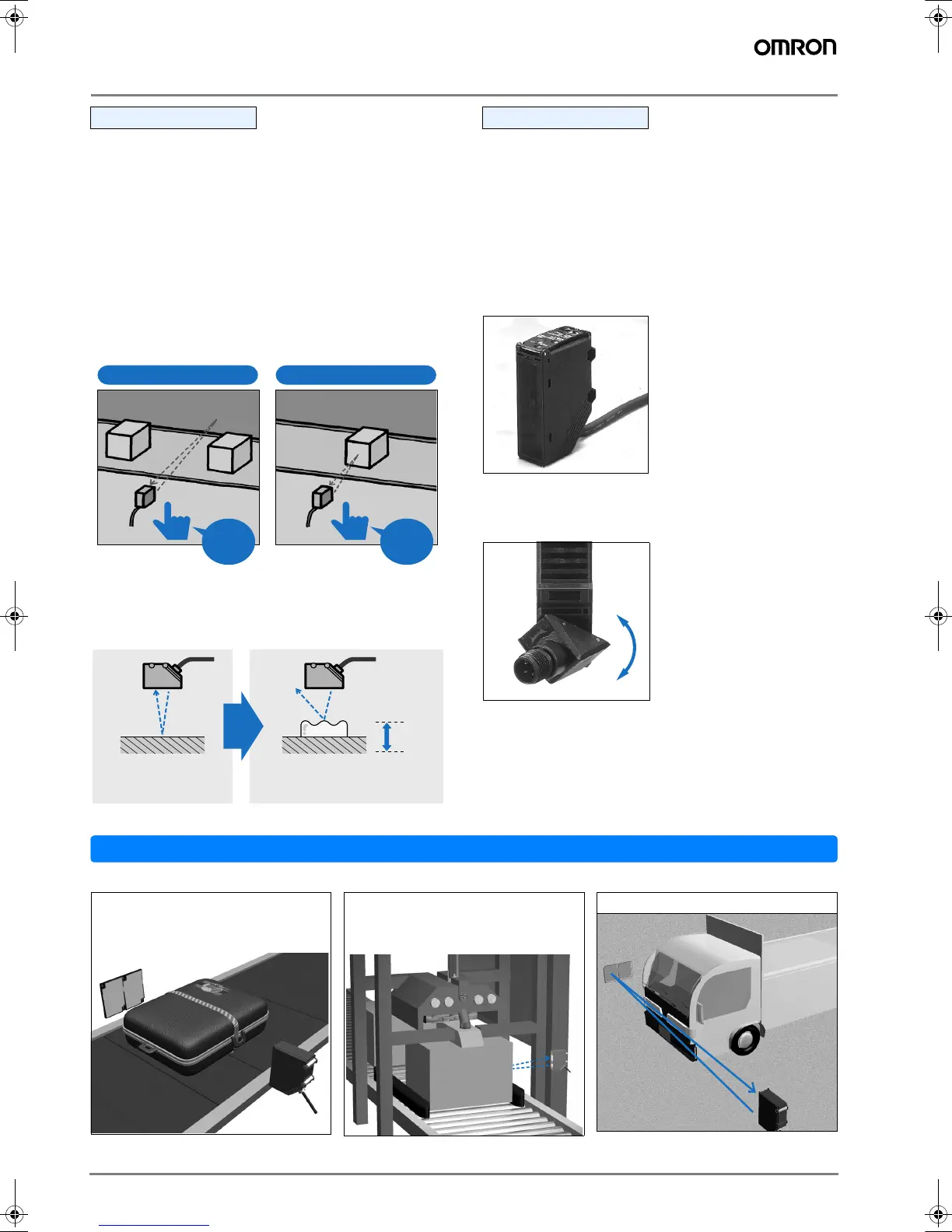 OMRON