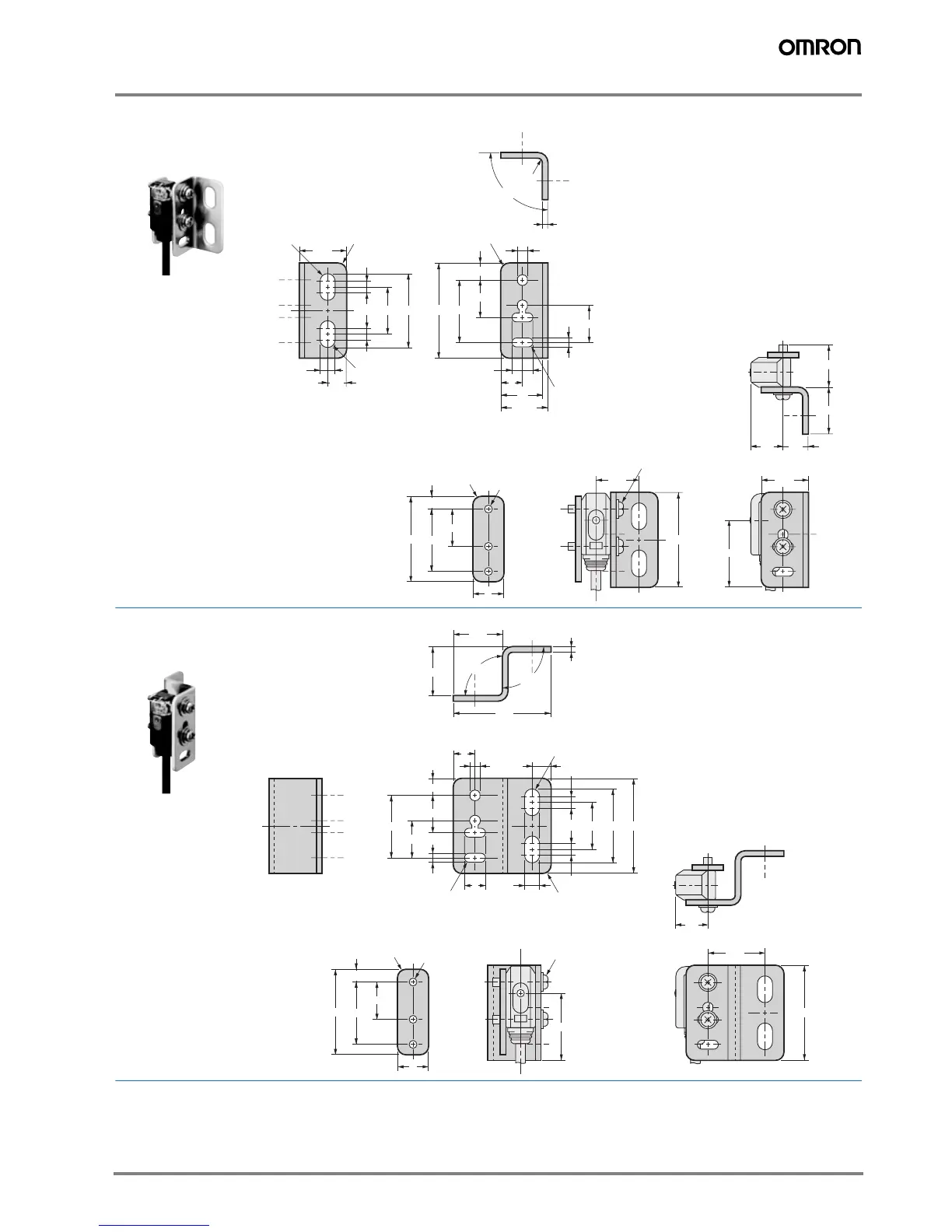 OMRON