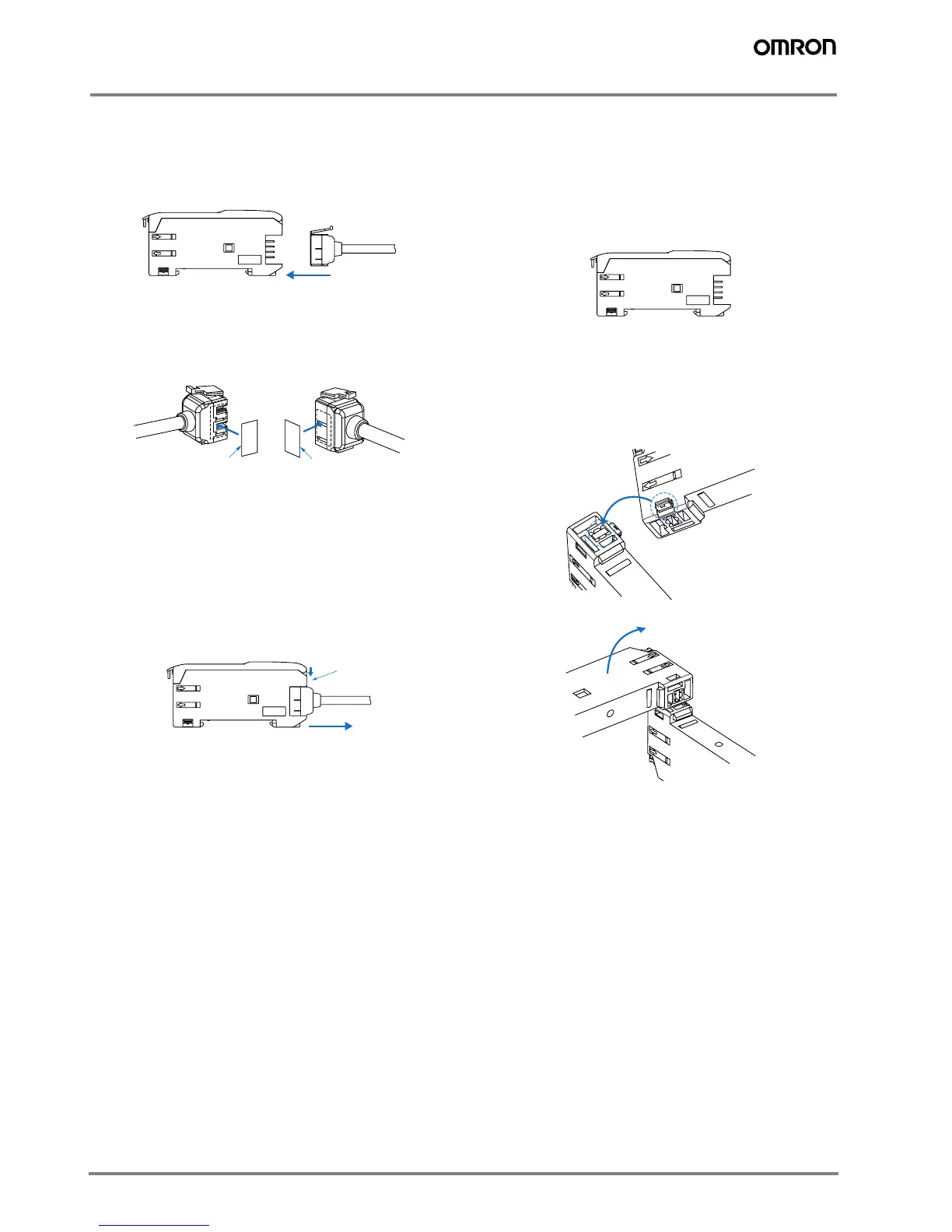 OMRON