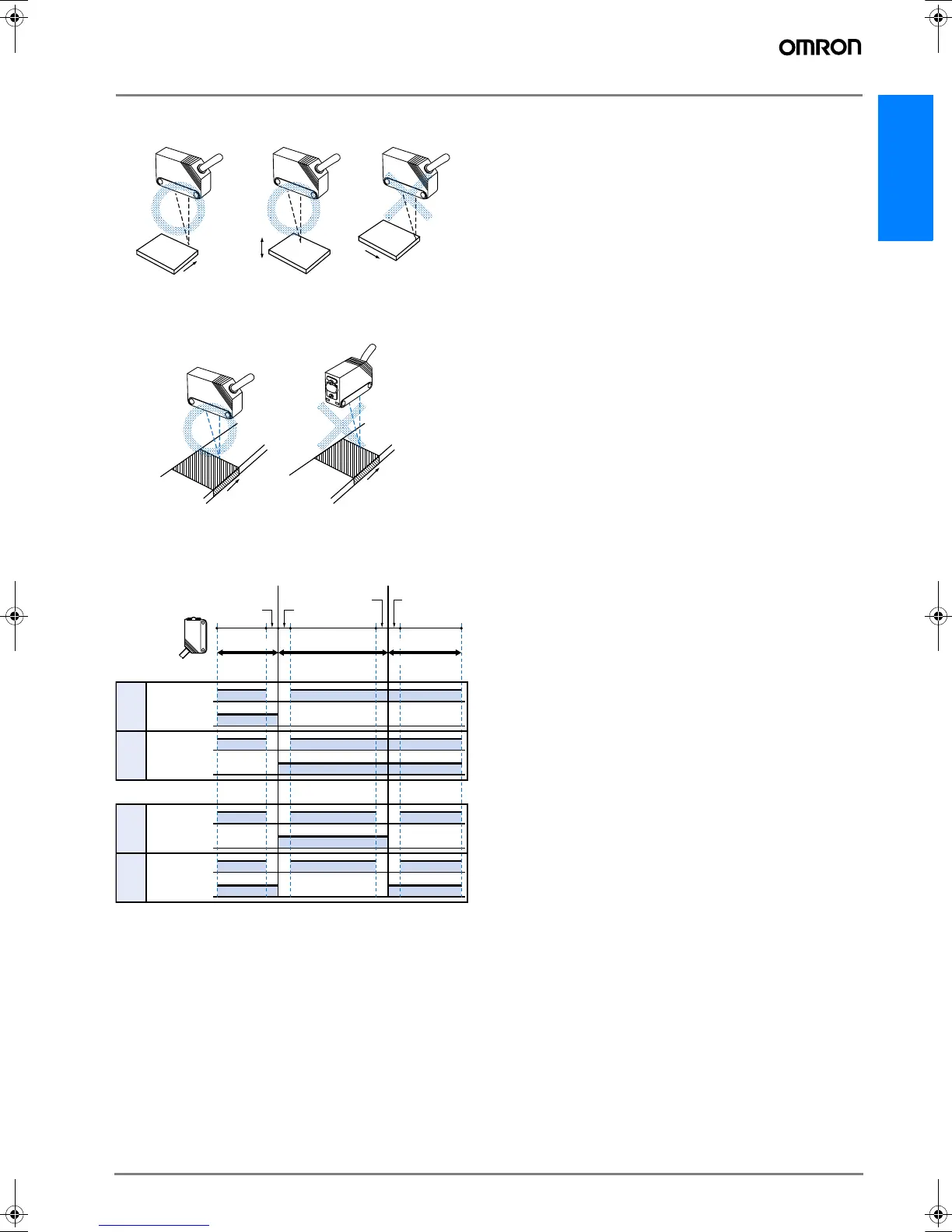 OMRON