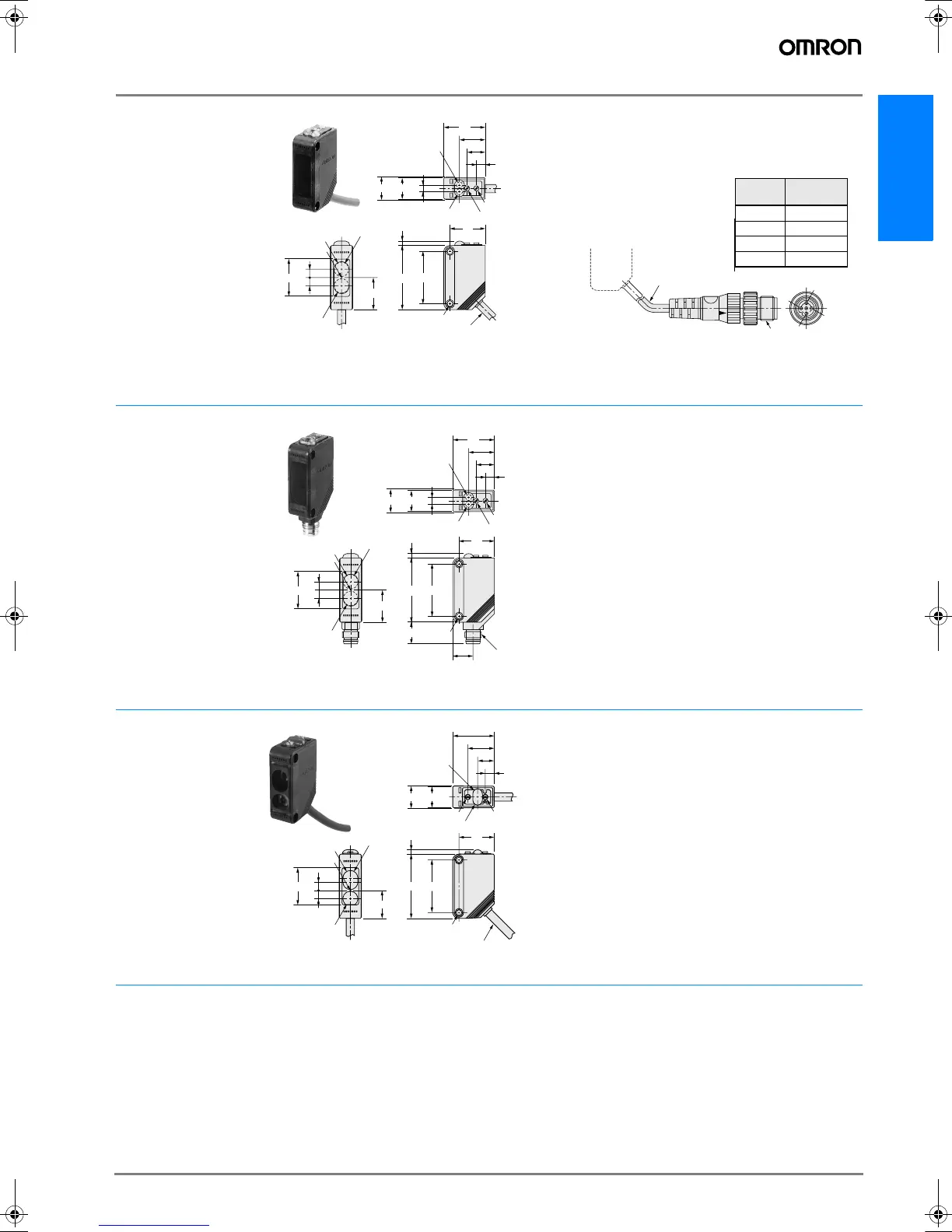 OMRON