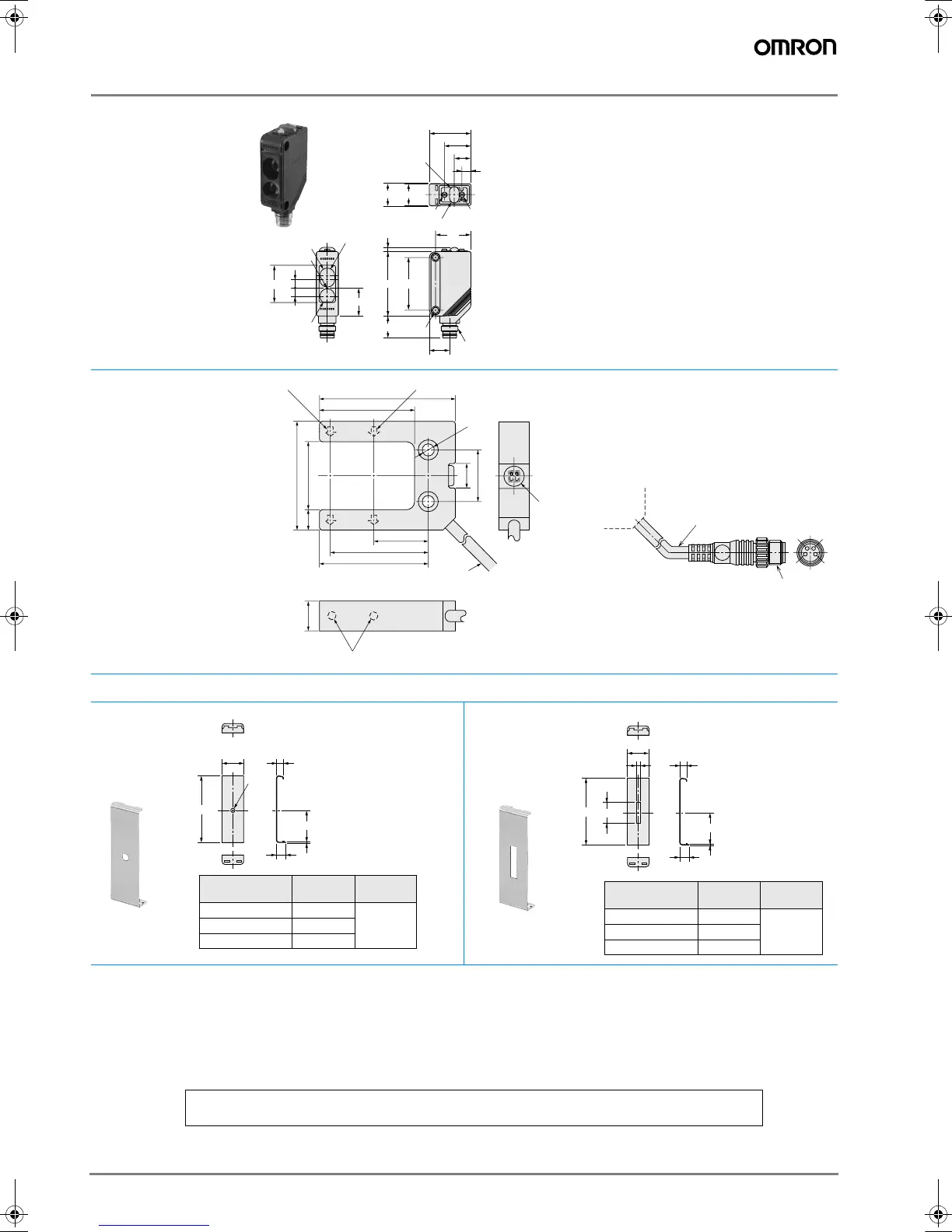 OMRON