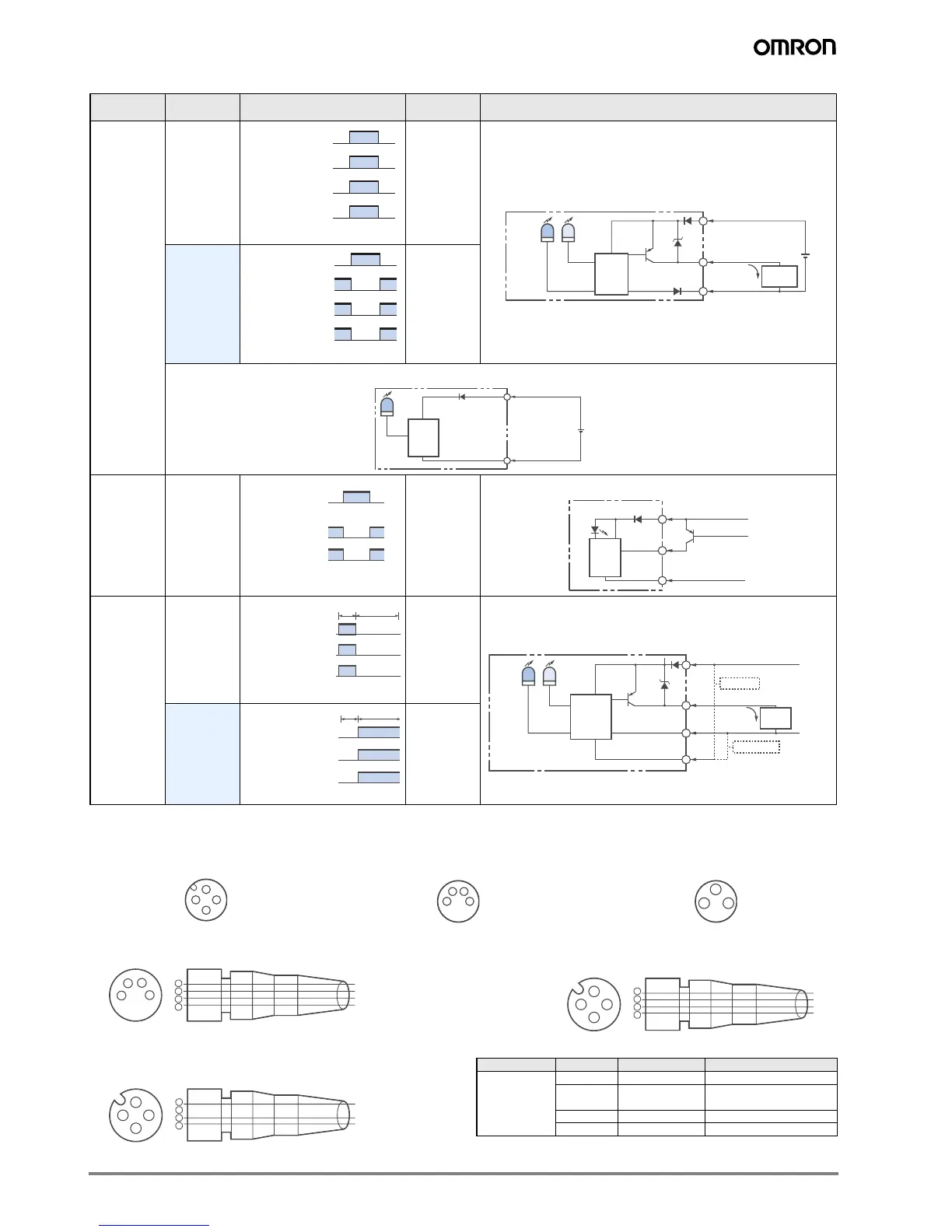 OMRON