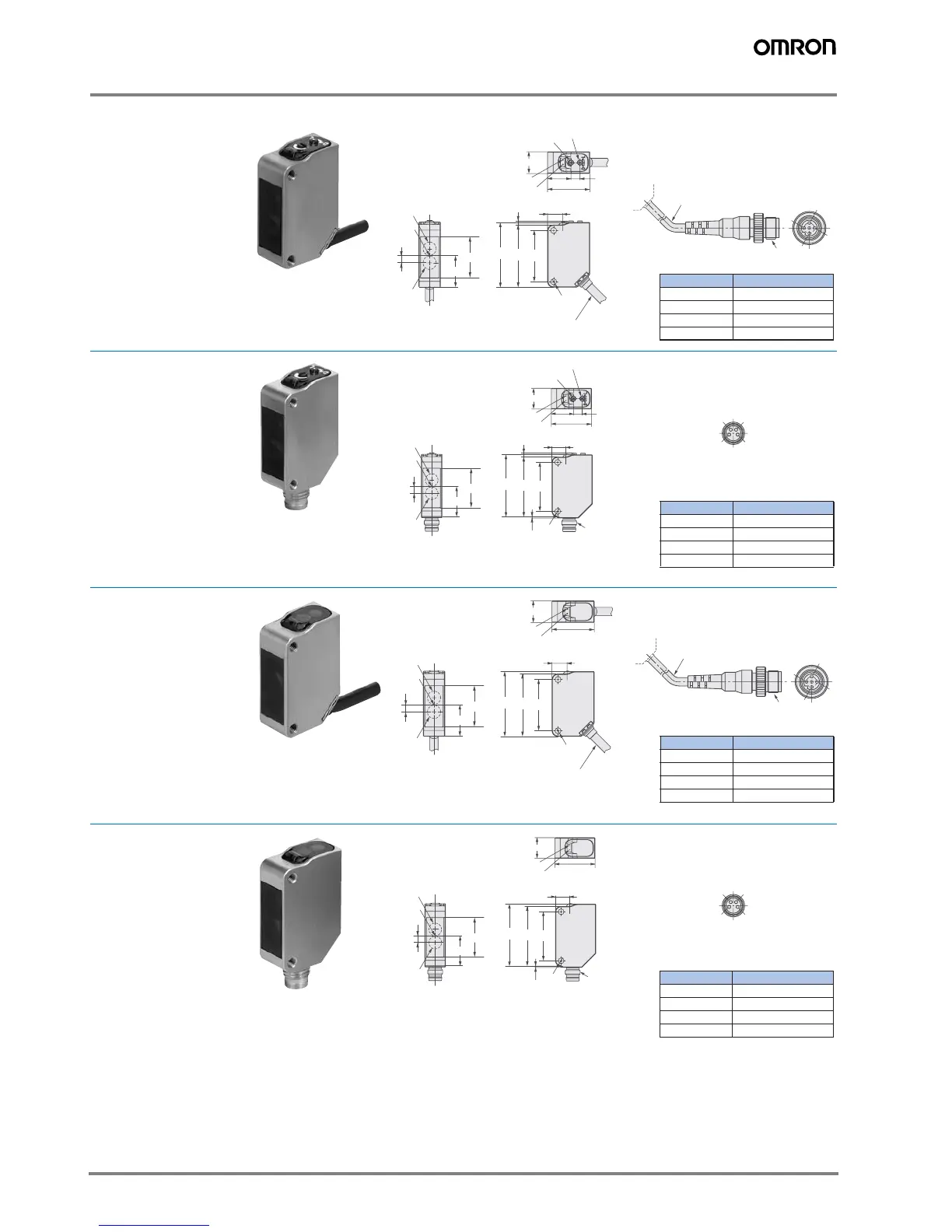 OMRON