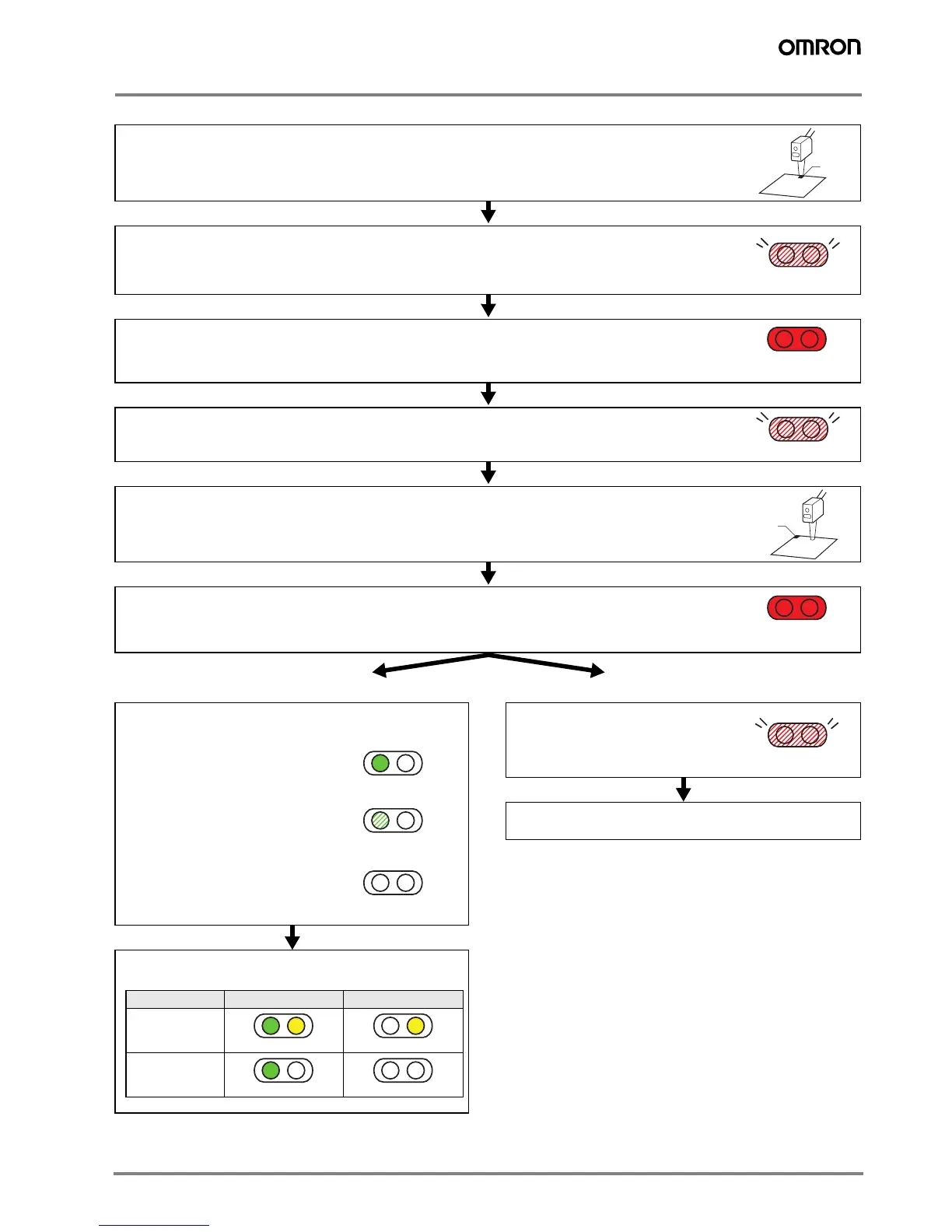 OMRON