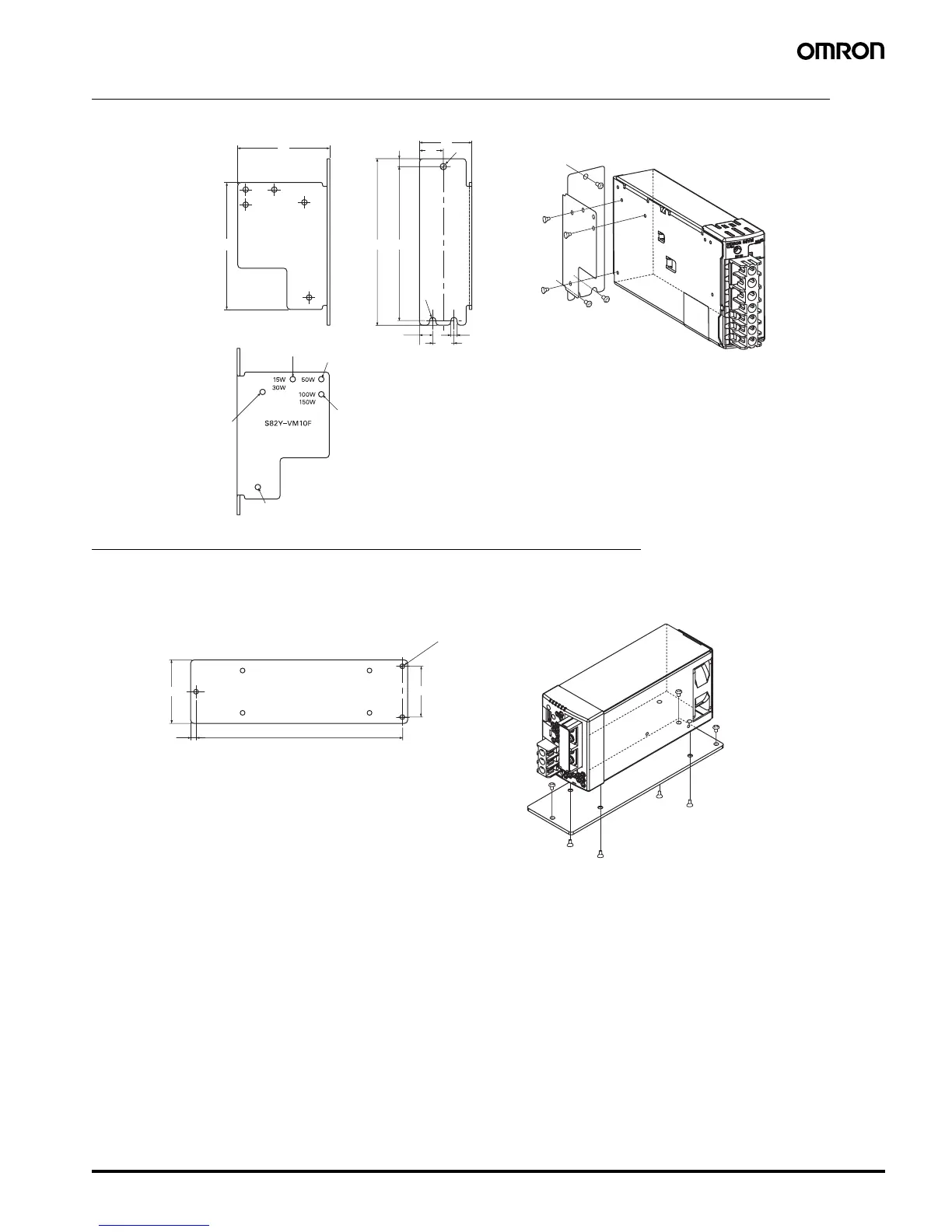 OMRON

15W
30W
50W
100W
150W
S82Y-VM10F