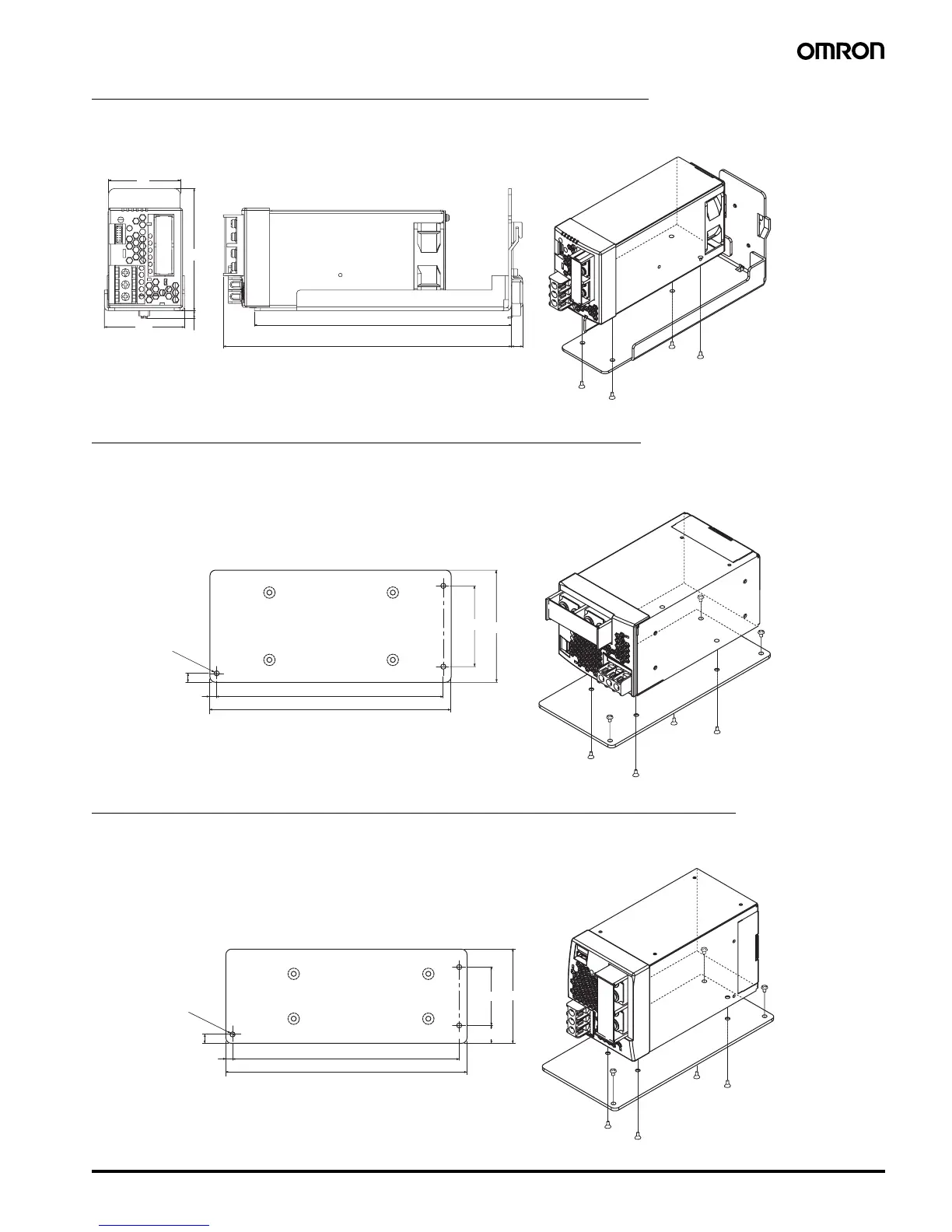 OMRON