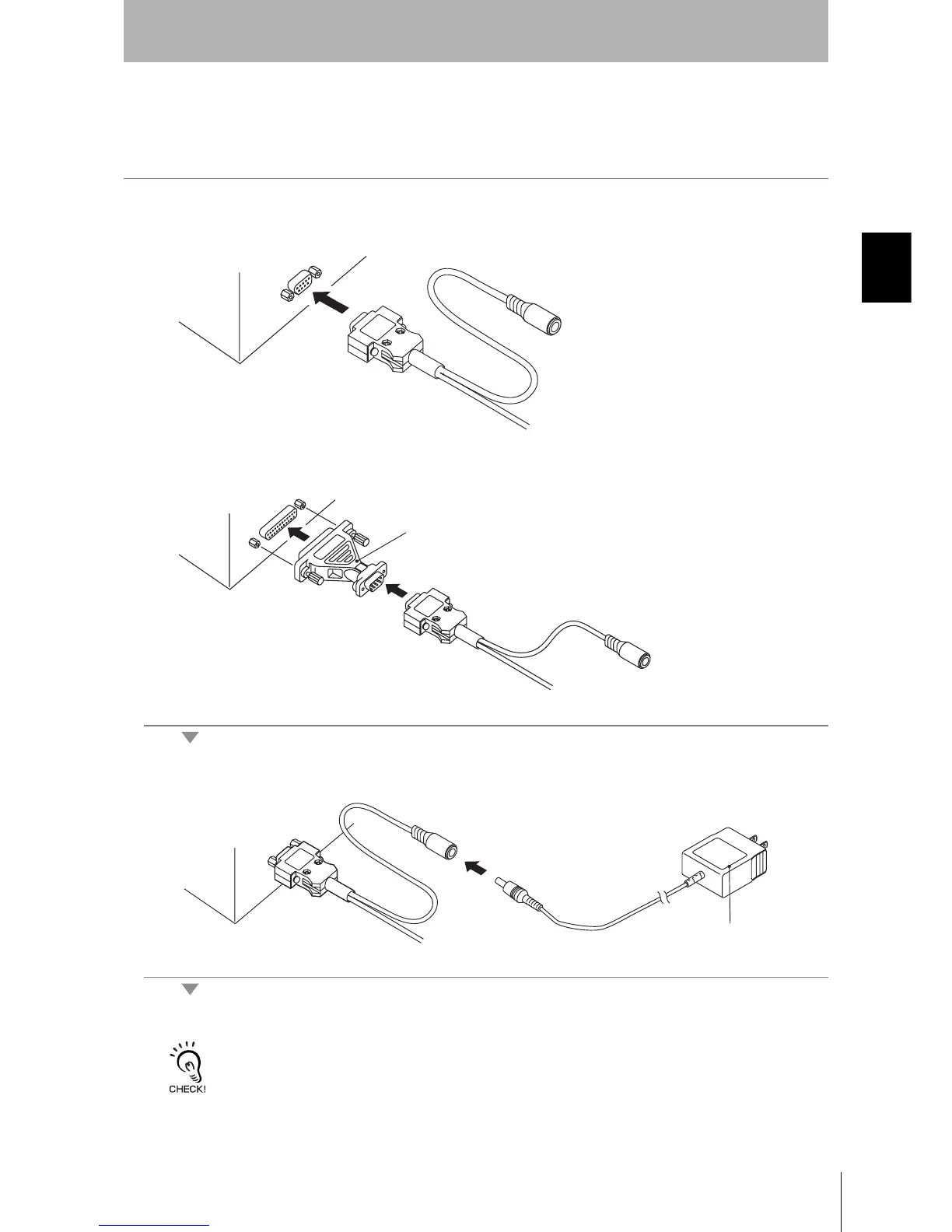 CHECK!