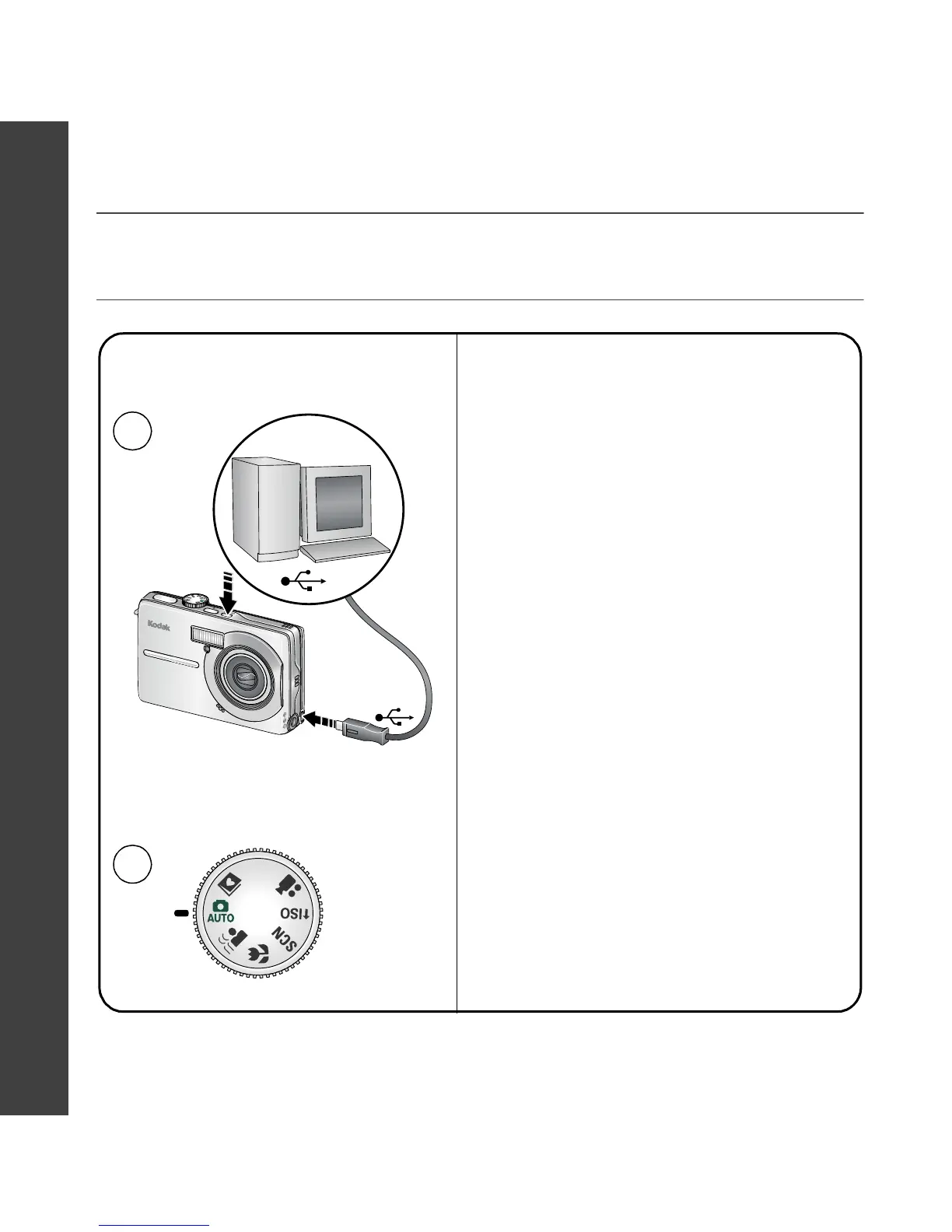 Kodak

AUTO

ISO

SCN