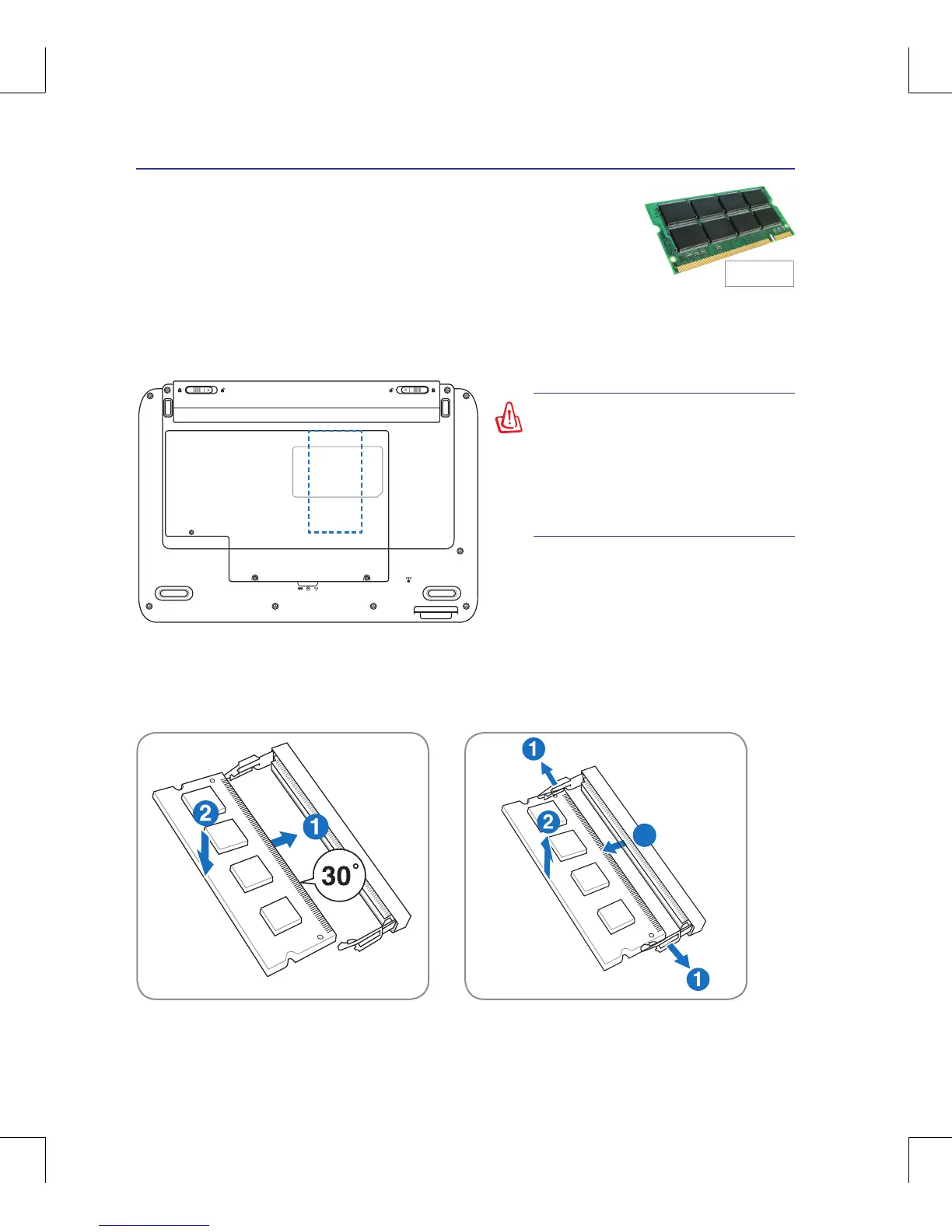 2
1
30°
1
2
1