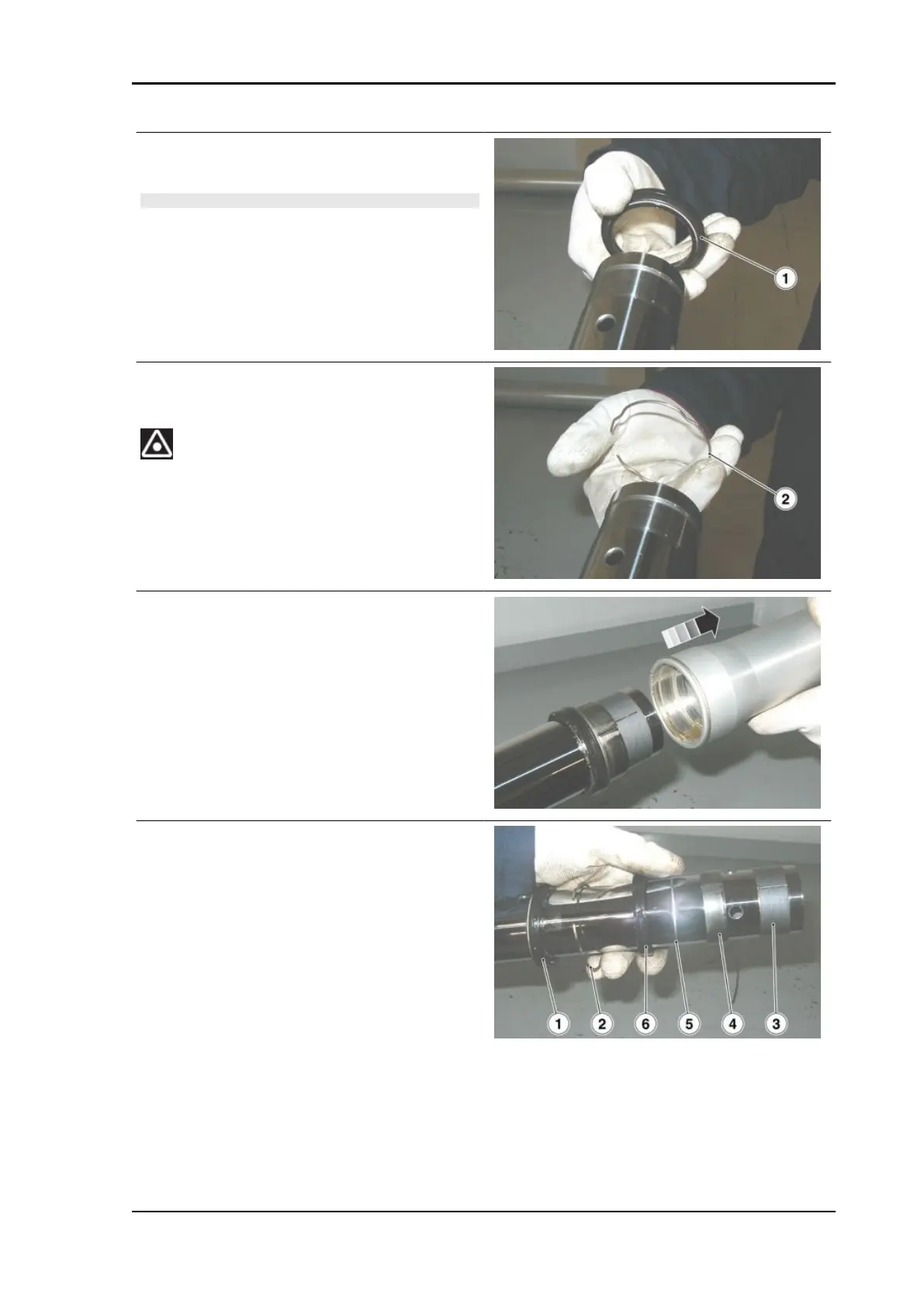 1

2

1
2
6
5
4
3