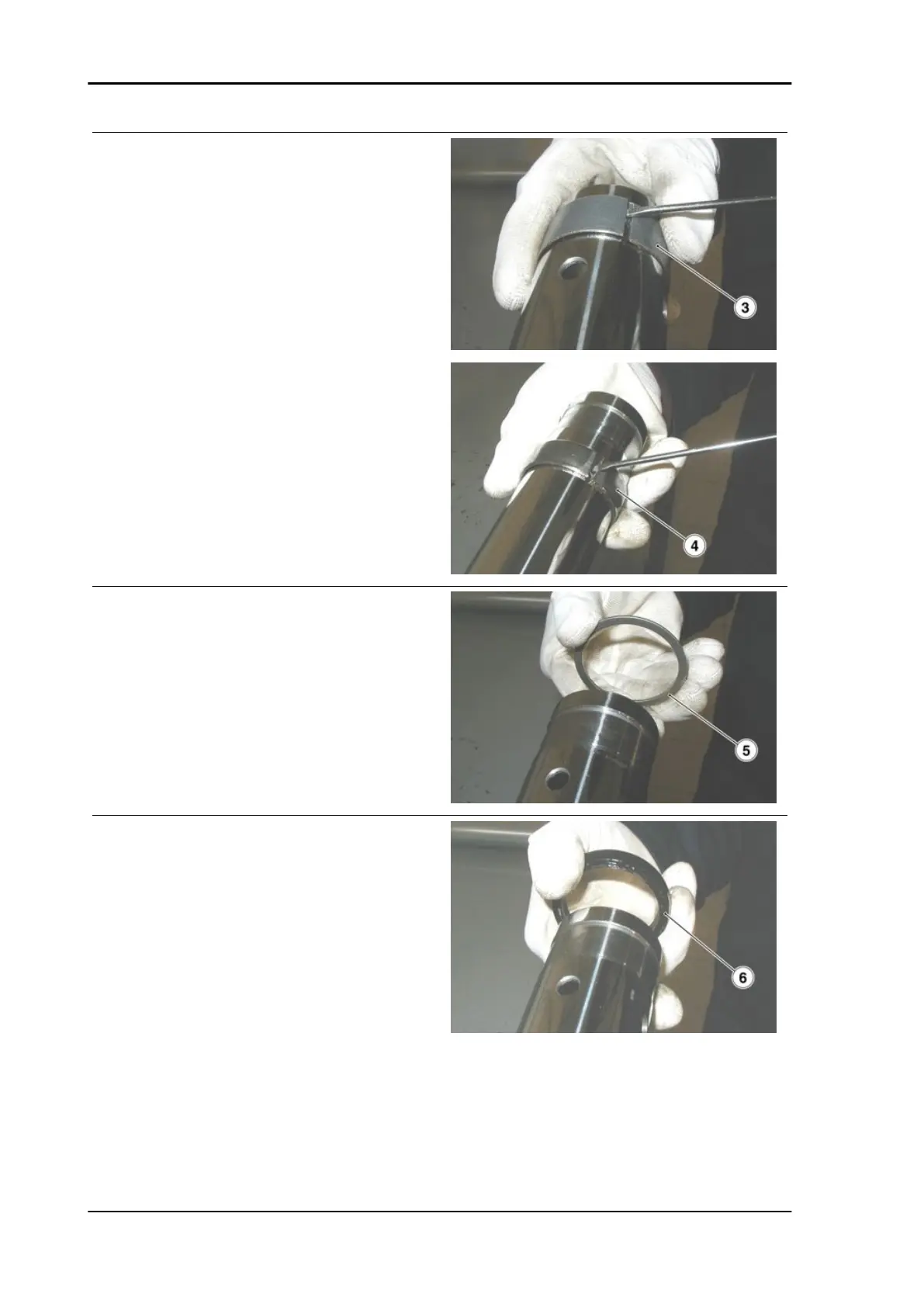 3

4

5

6