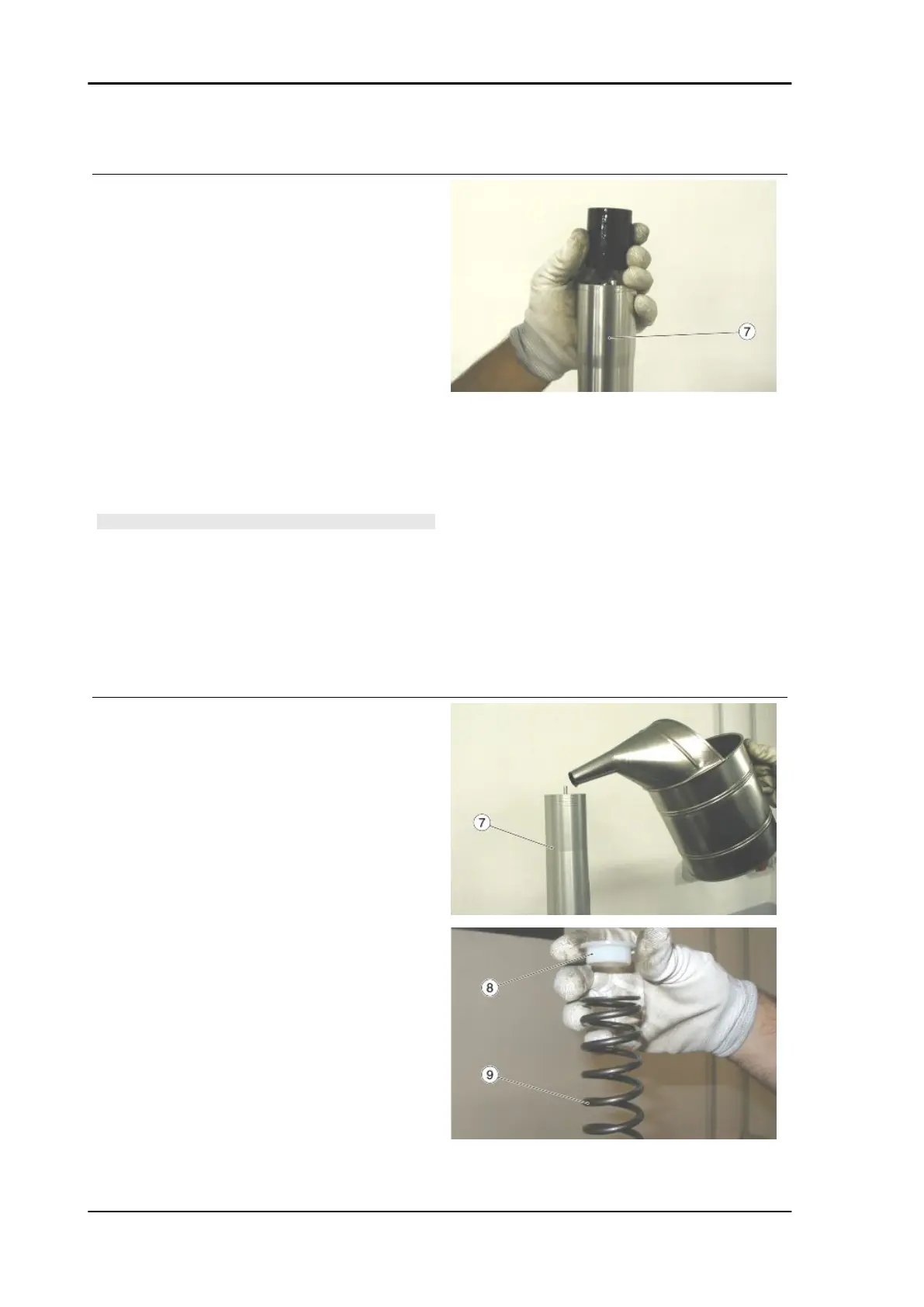 7

7

8

9