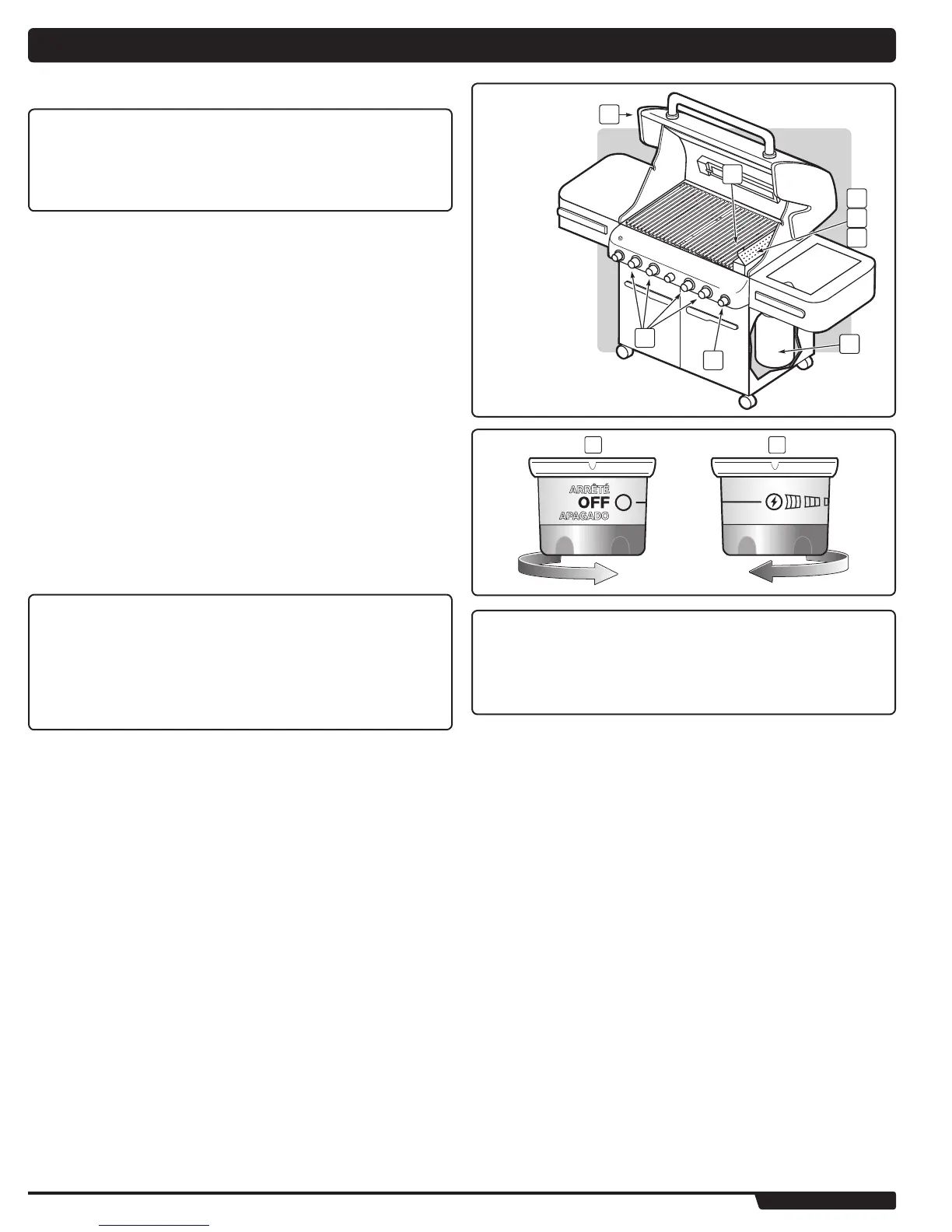 ARRÊTÉ
OFF
APAGADO