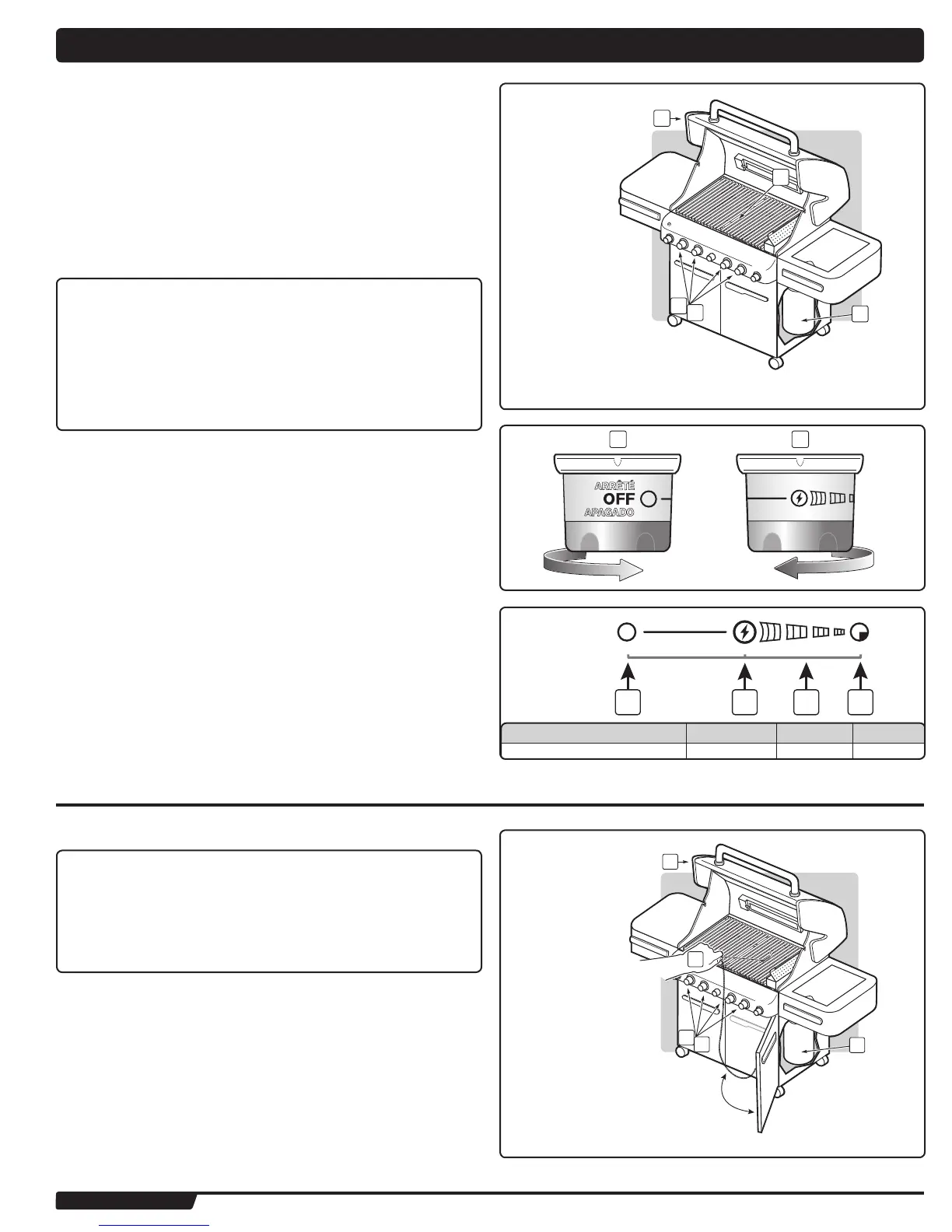 ARRÊTÉ
OFF
APAGADO