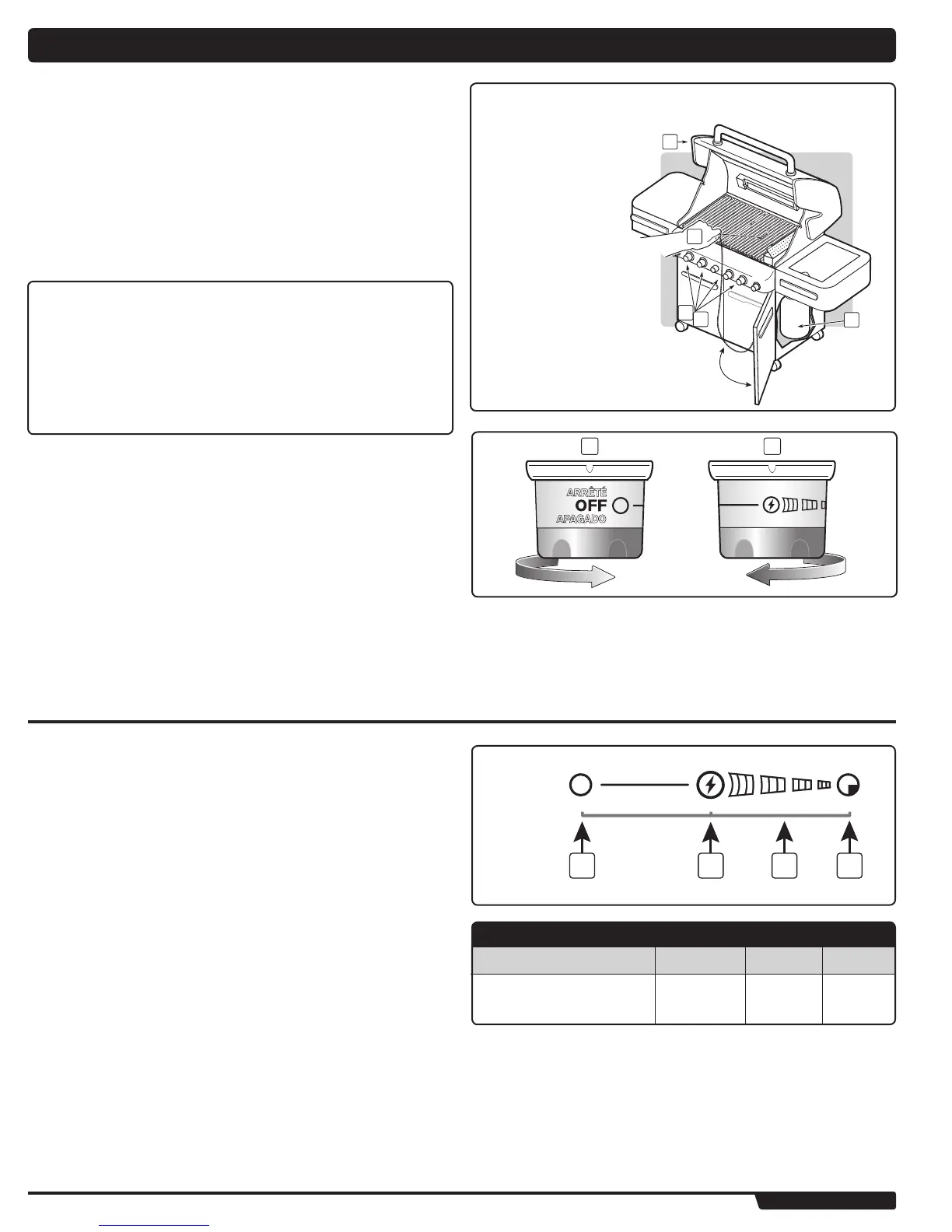 ARRÊTÉ
OFF
APAGADO