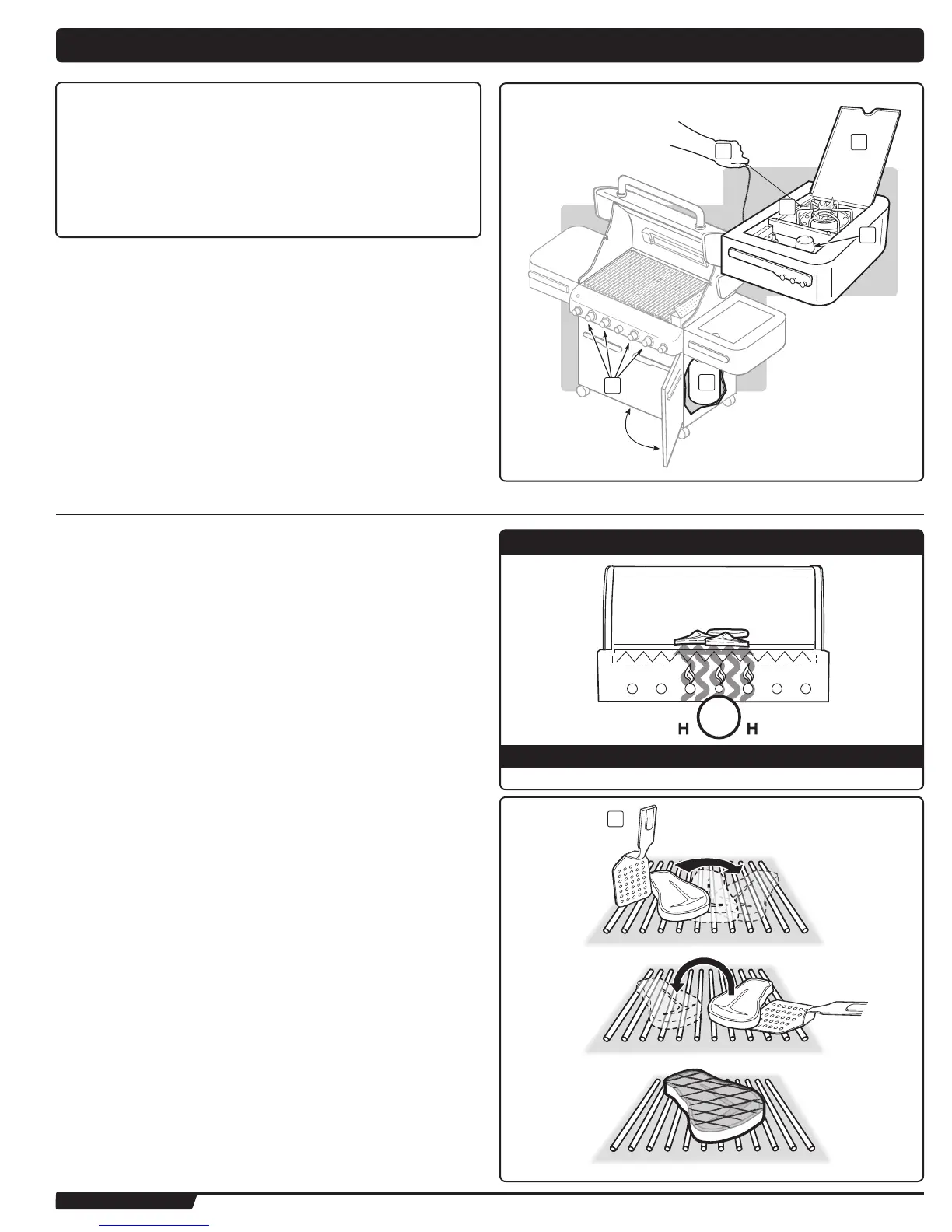 H H