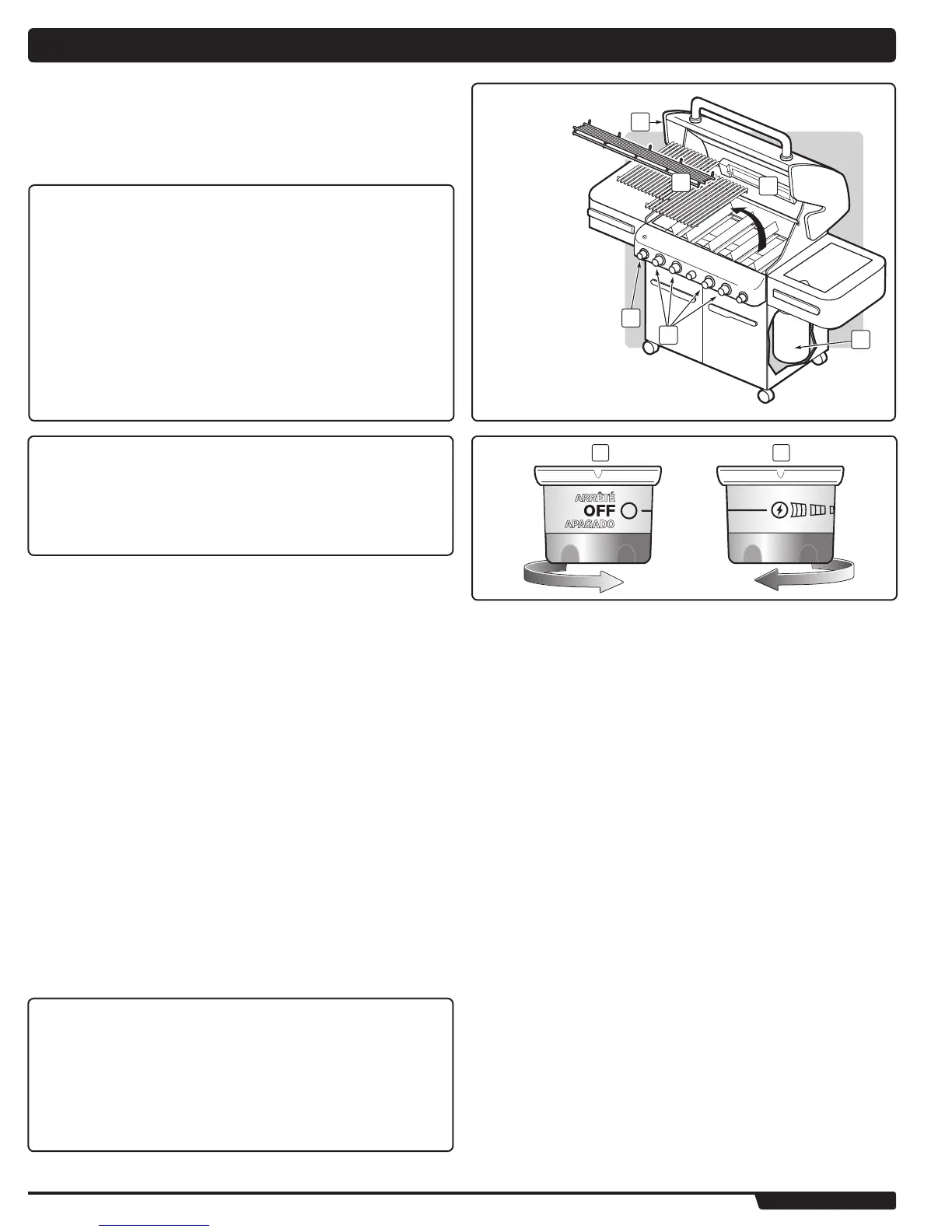 ARRÊTÉ
OFF
APAGADO