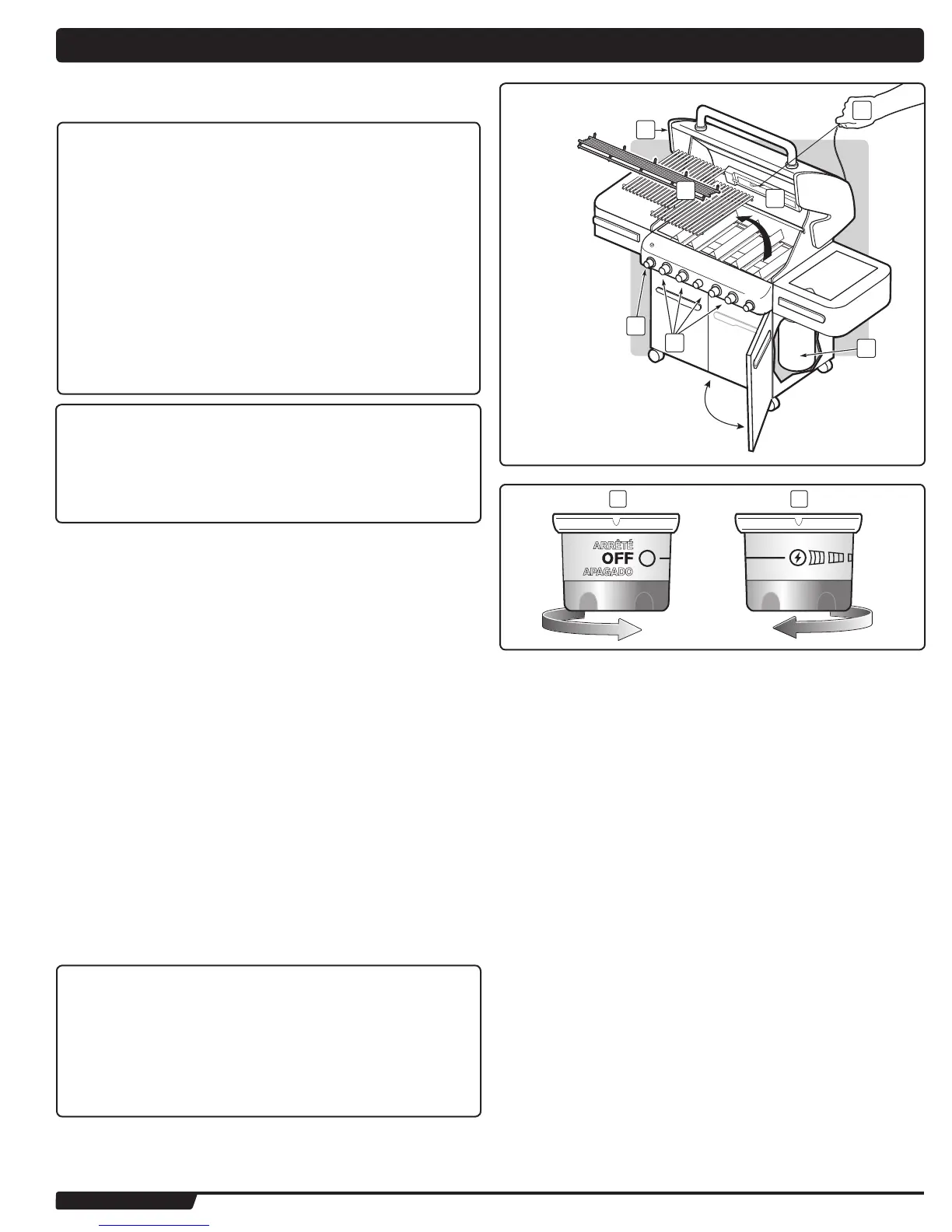 ARRÊTÉ
OFF
APAGADO