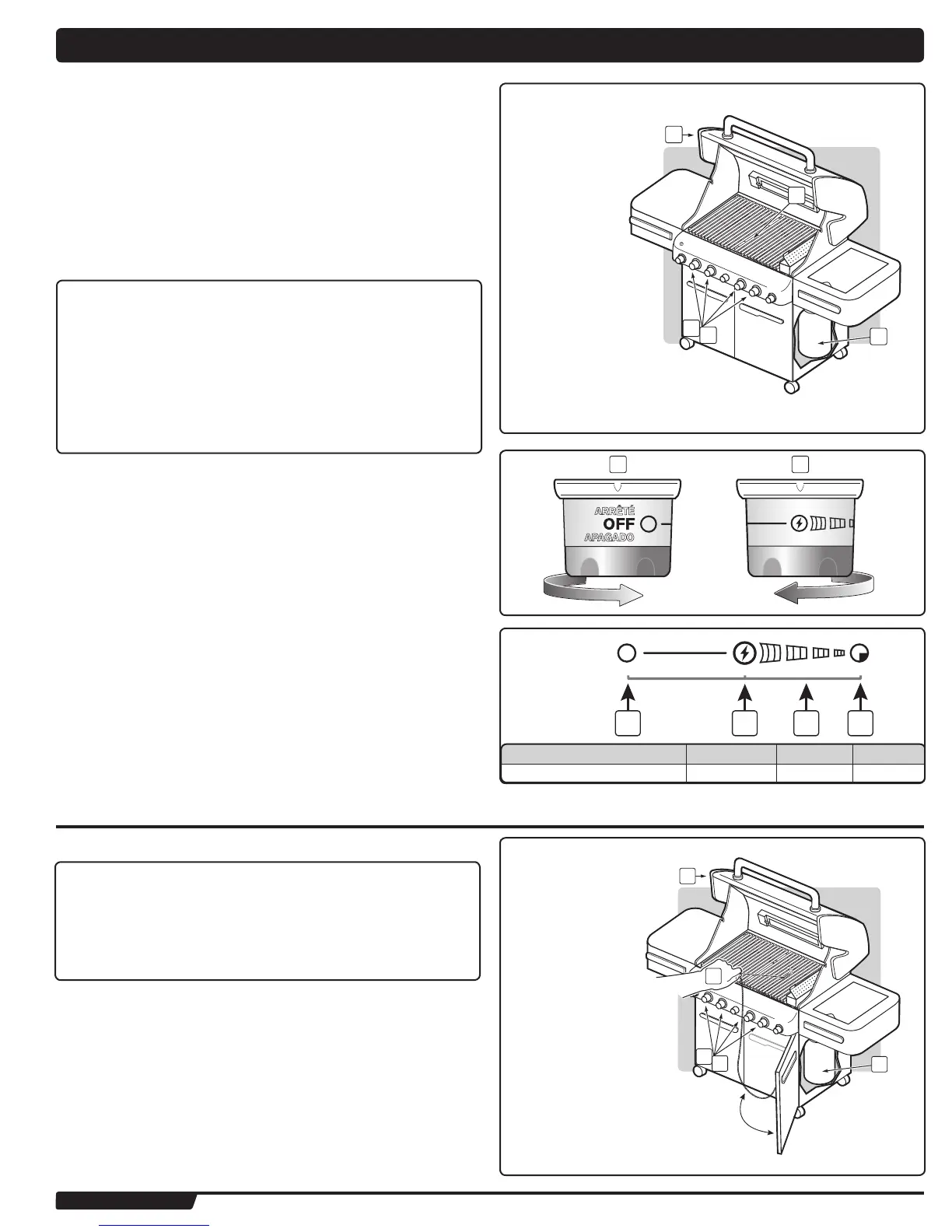 ARRÊTÉ
OFF
APAGADO