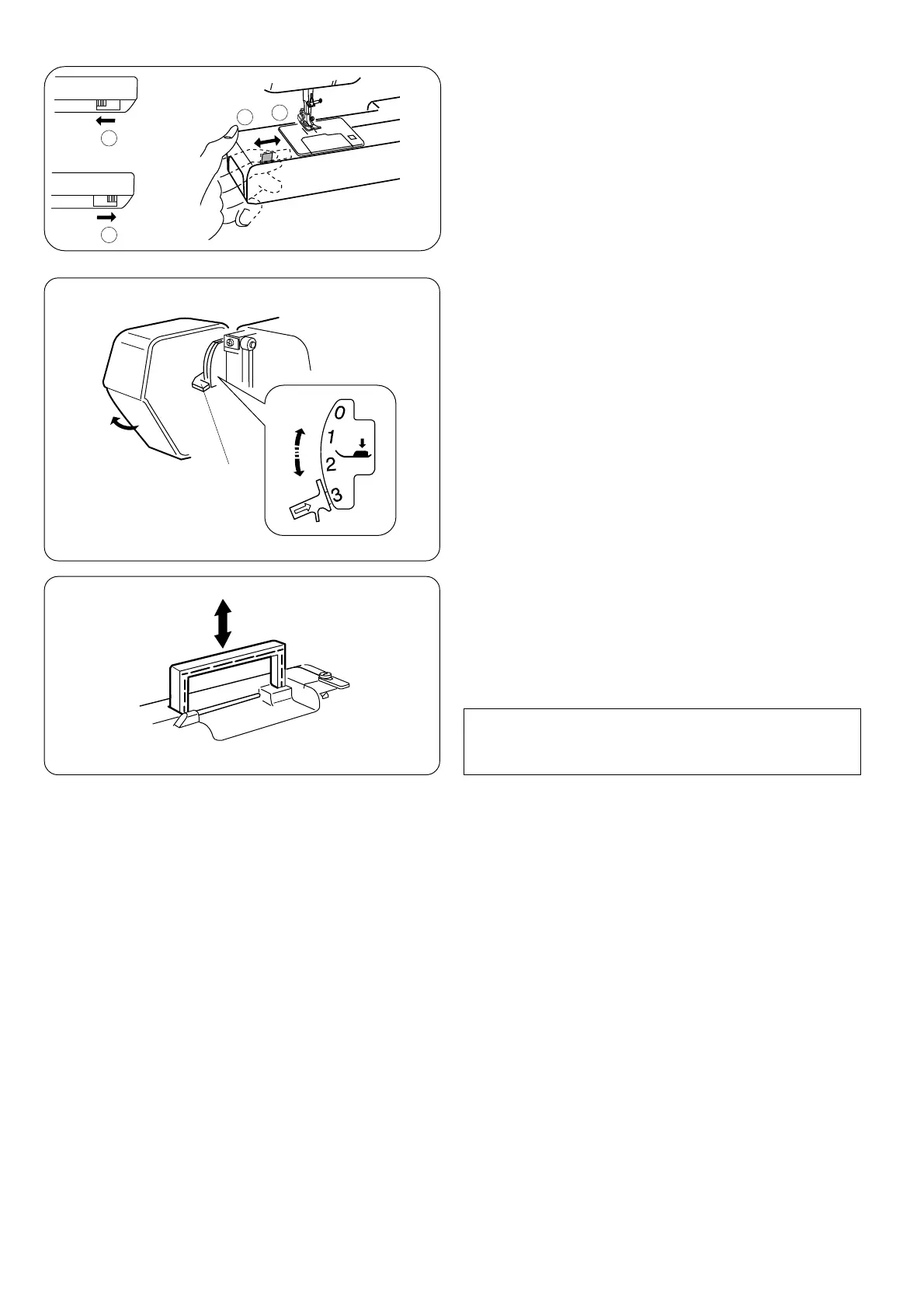 0
1
2
3