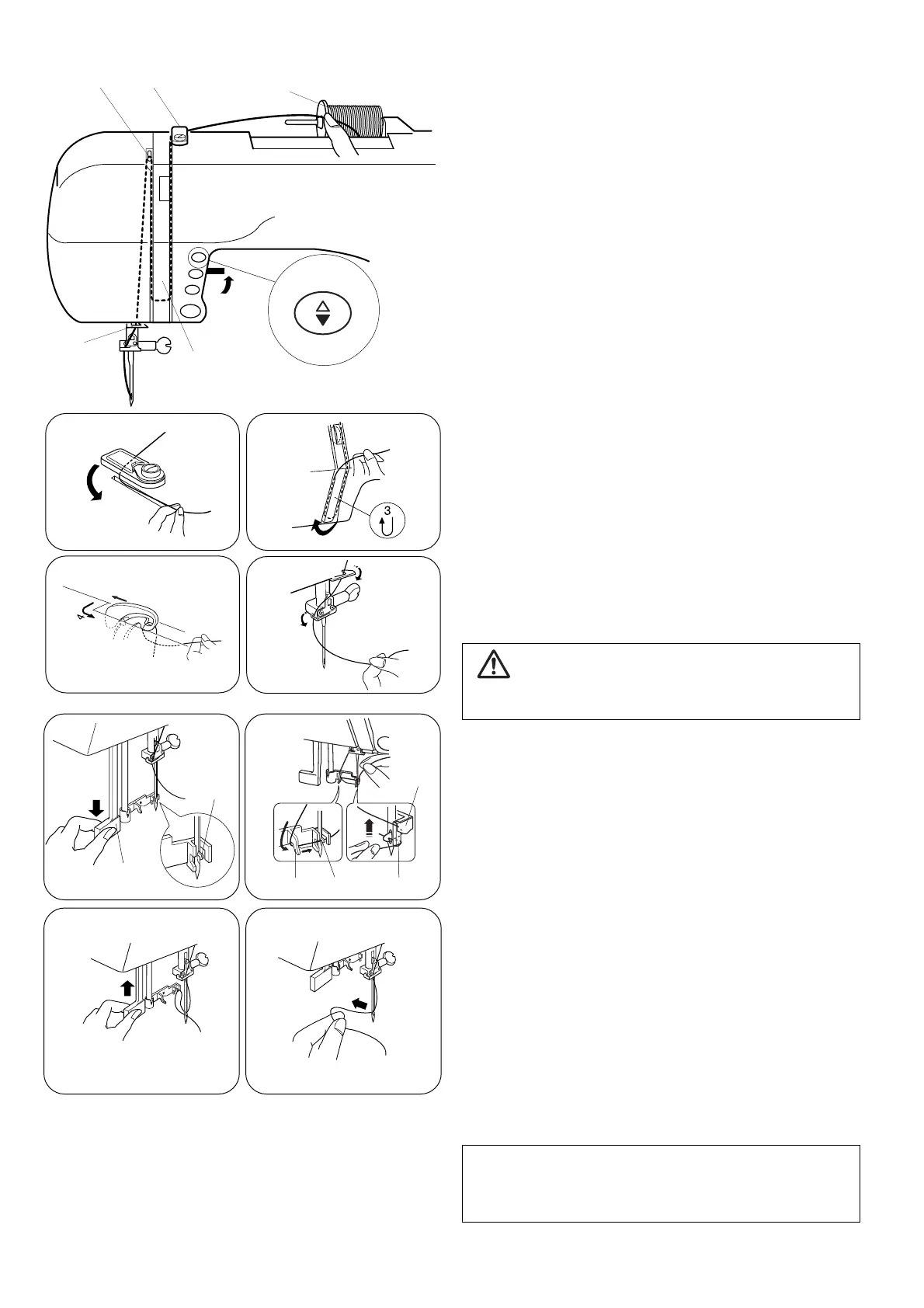 3