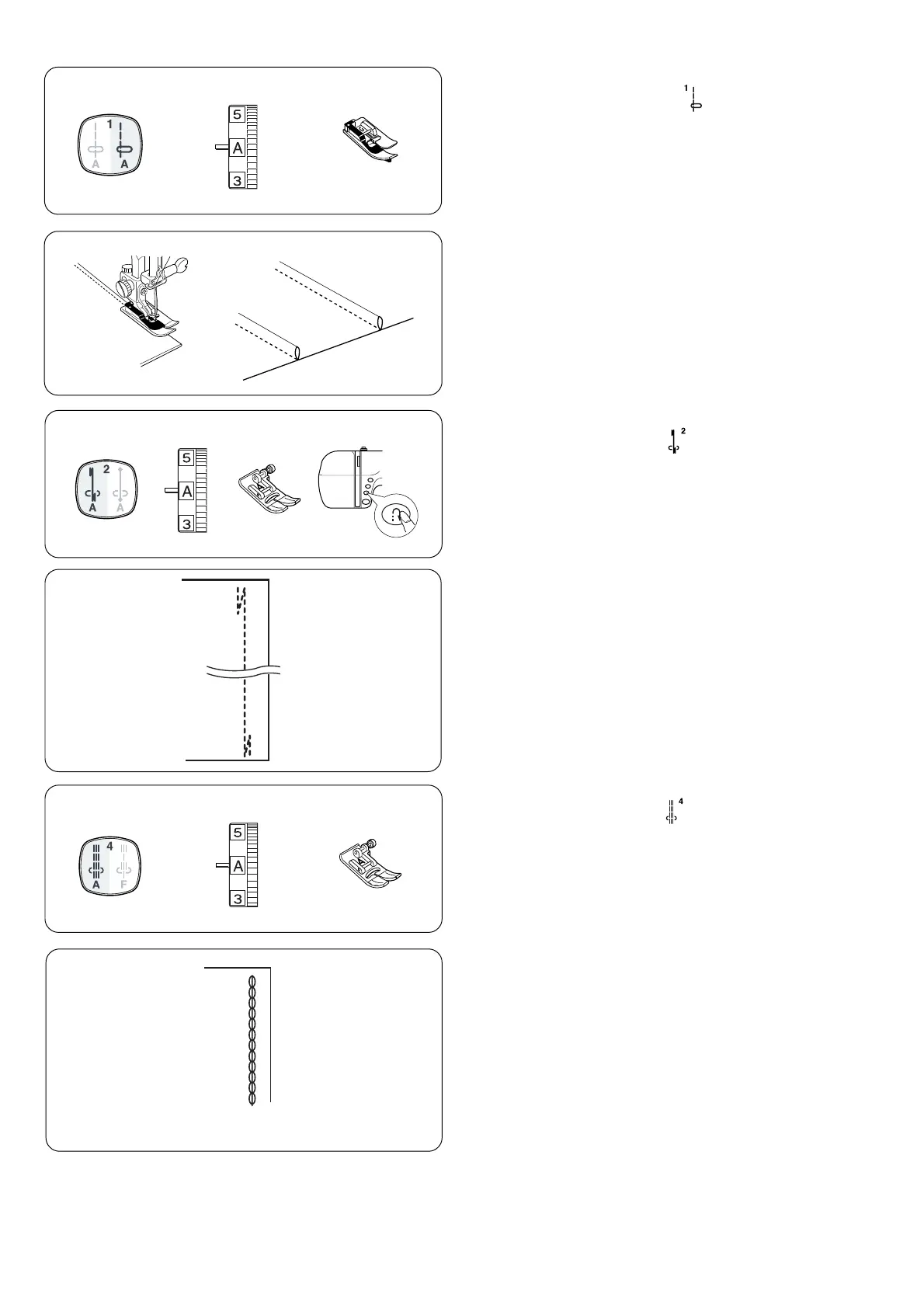 1
A A

5
A
3

1

2
A A

5
A
3

2

4
A F

5
A
3

4