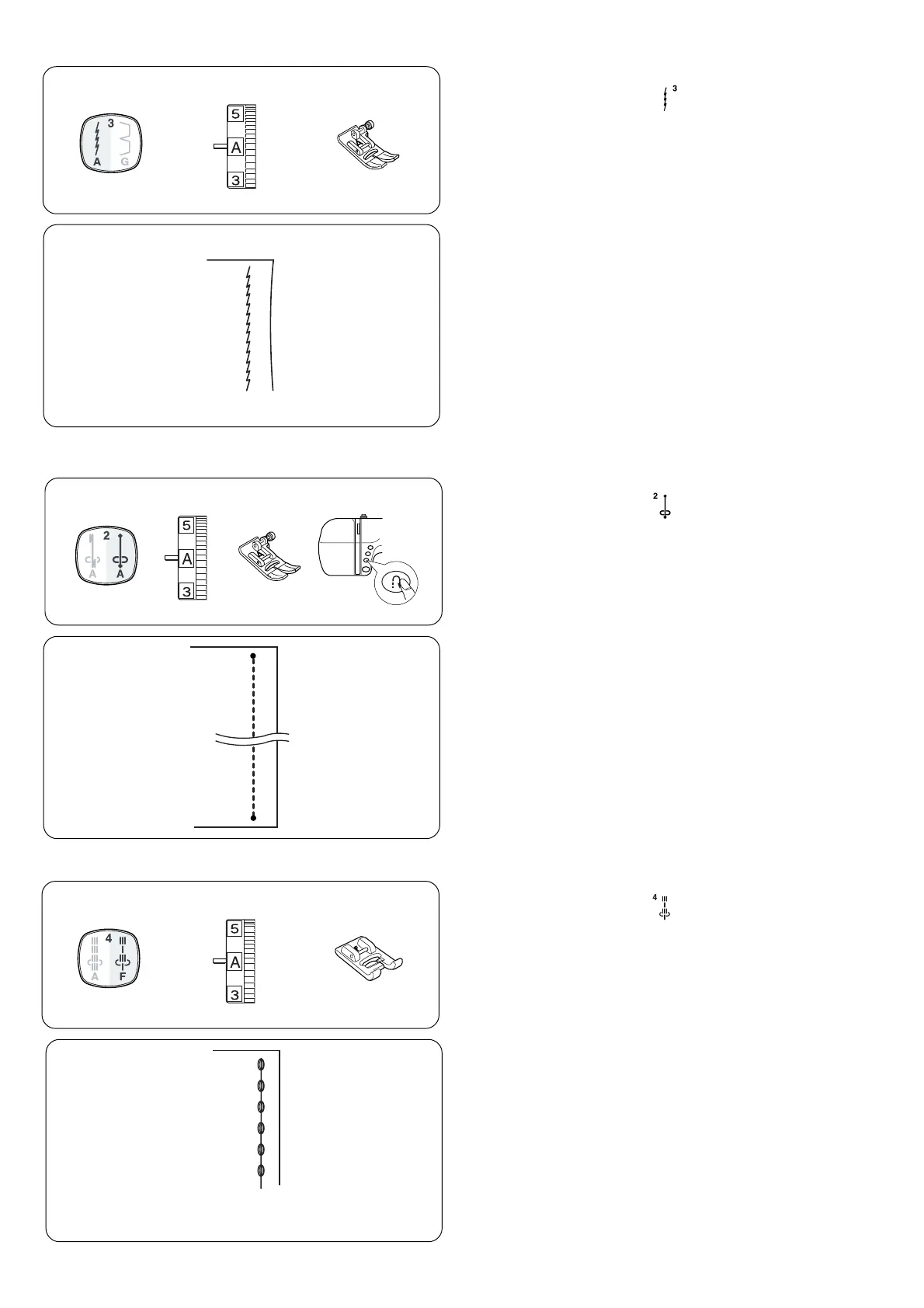 3
A G
5
A
3

3

2
A A
5
A
3

2

4
A F
5
A
3

4