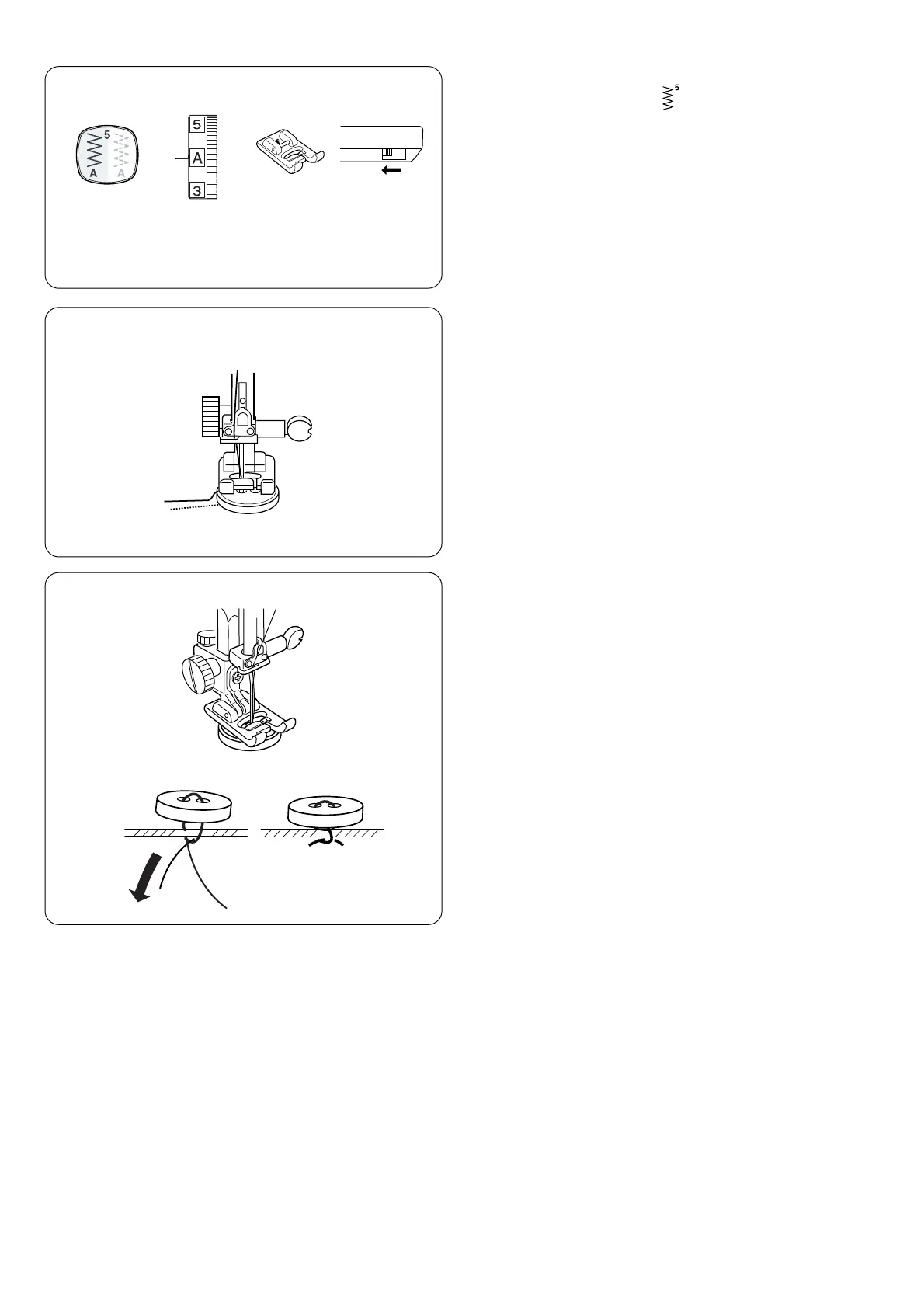 5
A A

5
A
3

5