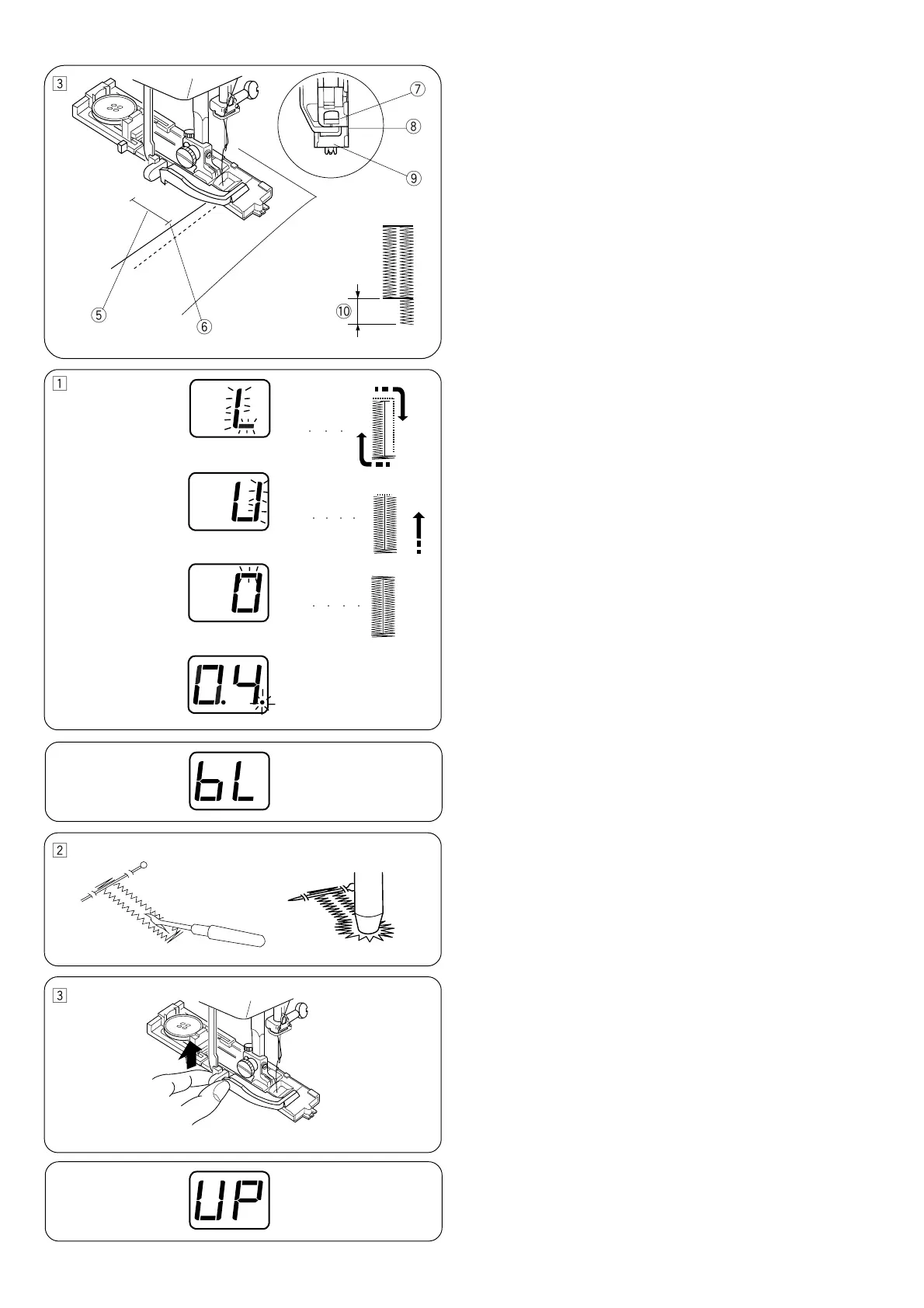 3

⑦
⑧
⑨

⑤
⑥
⑩

1

L

U

0

0.4

bL

2

3

UP