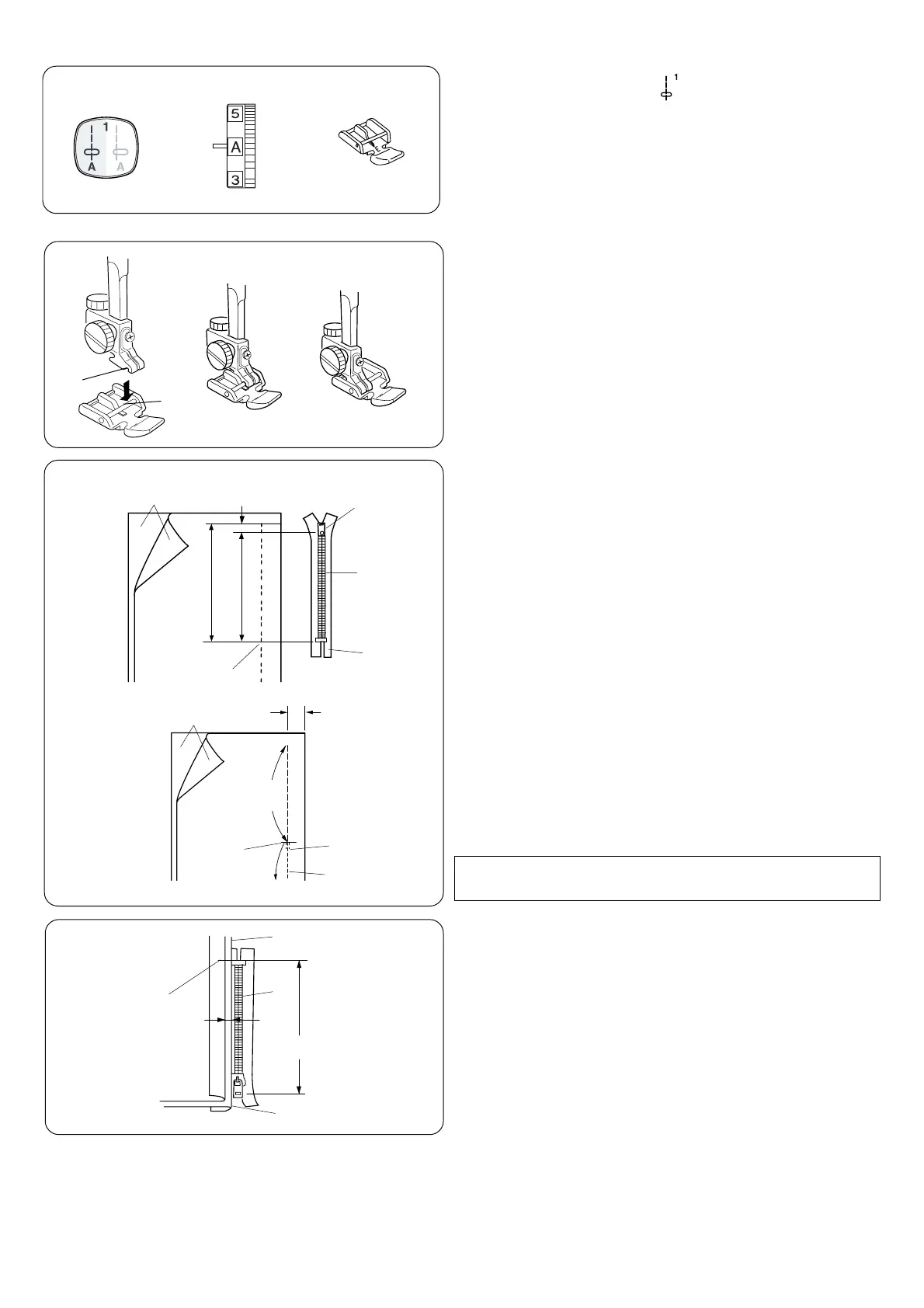 1
A A
5
A
3
1