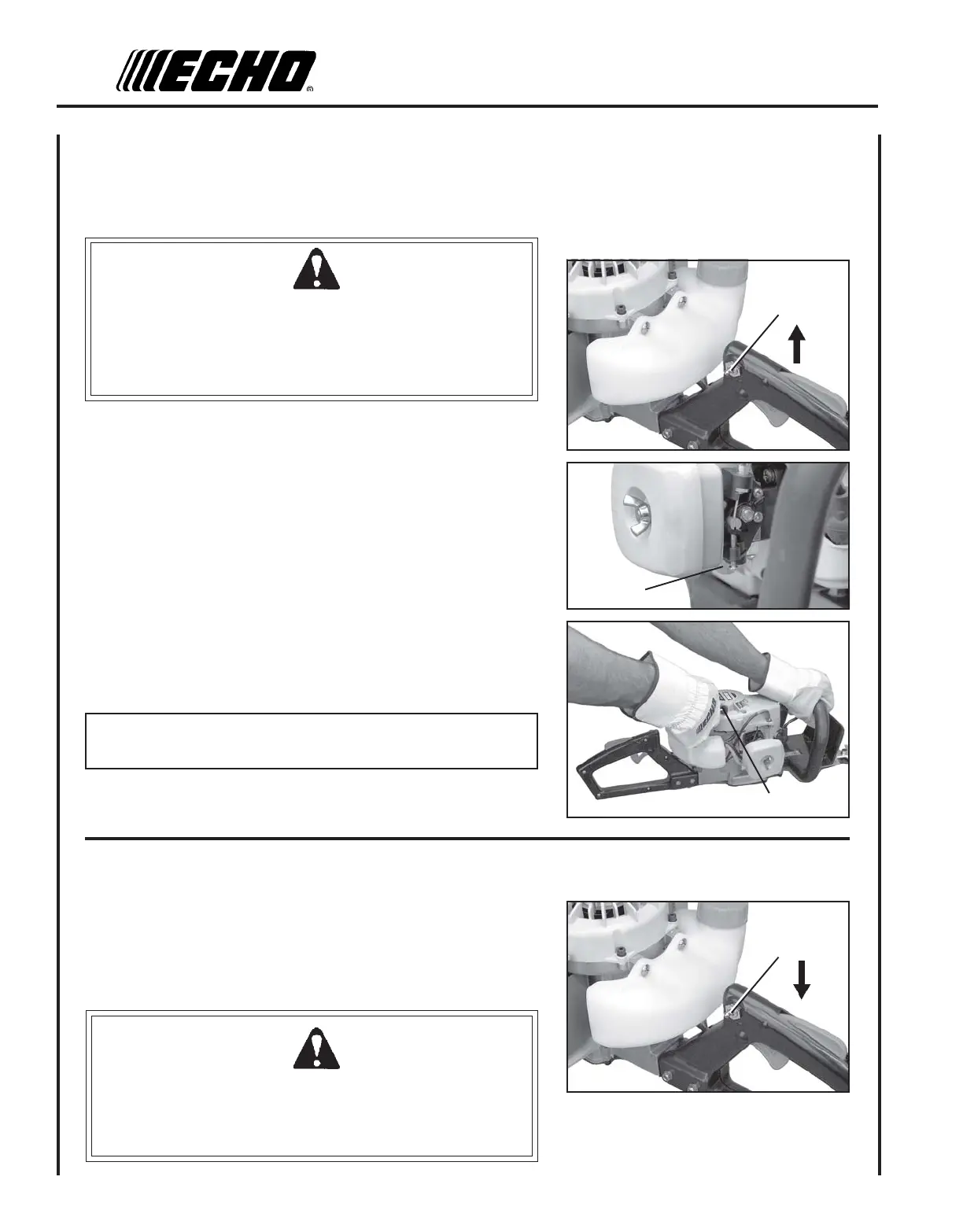 ECHO®