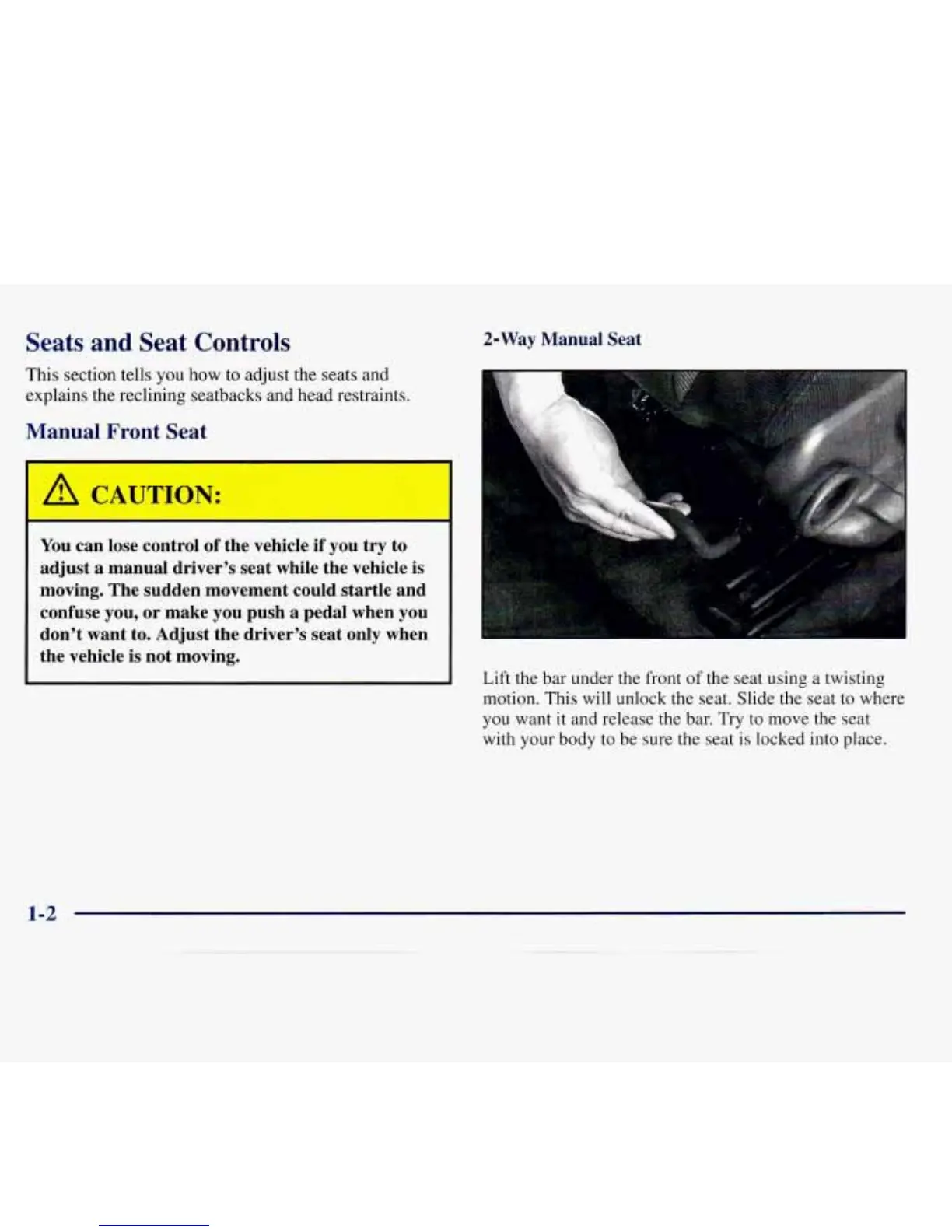 Seats and Seat Controls

This section tells you how to adjust the seats and explains the reclining seatbacks and head restraints.

Manual Front Seat

CAUTION:

You can lose control of the vehicle if you try to adjust a manual driver's seat while the vehicle is moving. The sudden movement could startle and confuse you, or make you push a pedal when you don't want to. Adjust the driver's seat only when the vehicle is not moving.

2-Way Manual Seat

Lift the bar under the front of the seat using a twisting motion. This will unlock the seat. Slide the seat to where you want it and release the bar. Try to move the seat with your body to be sure the seat is locked into place.

1-2