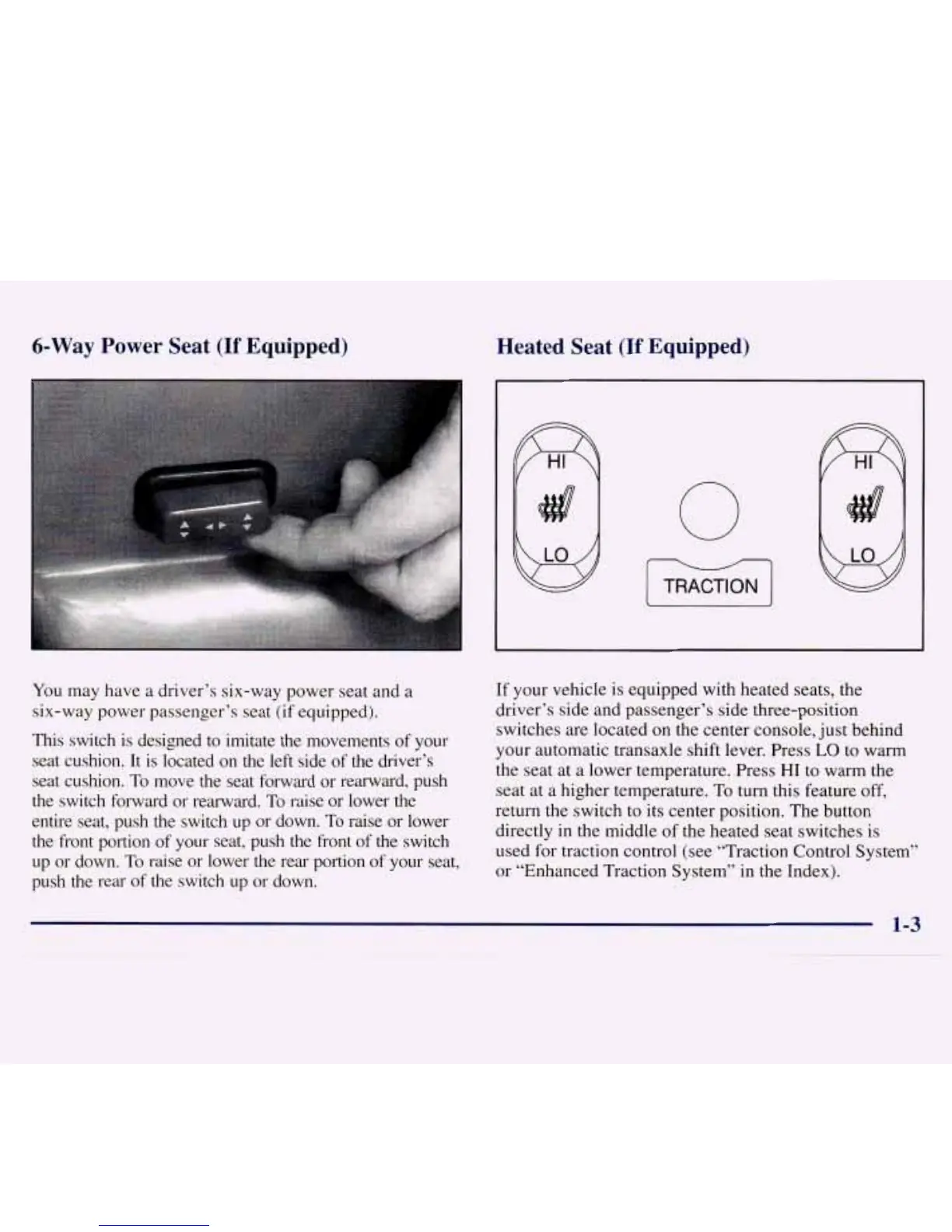 6-Way Power Seat (If Equipped)

You may have a driver's six-way power seat and a six-way power passenger's seat (if equipped).

This switch is designed to imitate the movements of your seat cushion. It is located on the left side of the driver's seat cushion. To move the seat forward or rearward, push the switch forward or rearward. To raise or lower the entire seat, push the switch up or down. To raise or lower the front portion of your seat, push the front of the switch up or down. To raise or lower the rear portion of your seat, push the rear of the switch up or down.

Heated Seat (If Equipped)

HI

LO

TRACTION

HI

LO

If your vehicle is equipped with heated seats, the driver's side and passenger's side three-position switches are located on the center console, just behind your automatic transaxle shift lever. Press LO to warm the seat at a lower temperature. Press HI to warm the seat at a higher temperature. To turn this feature off, return the switch to its center position. The button directly in the middle of the heated seat switches is used for traction control (see "Traction Control System" or "Enhanced Traction System" in the Index).

1-3