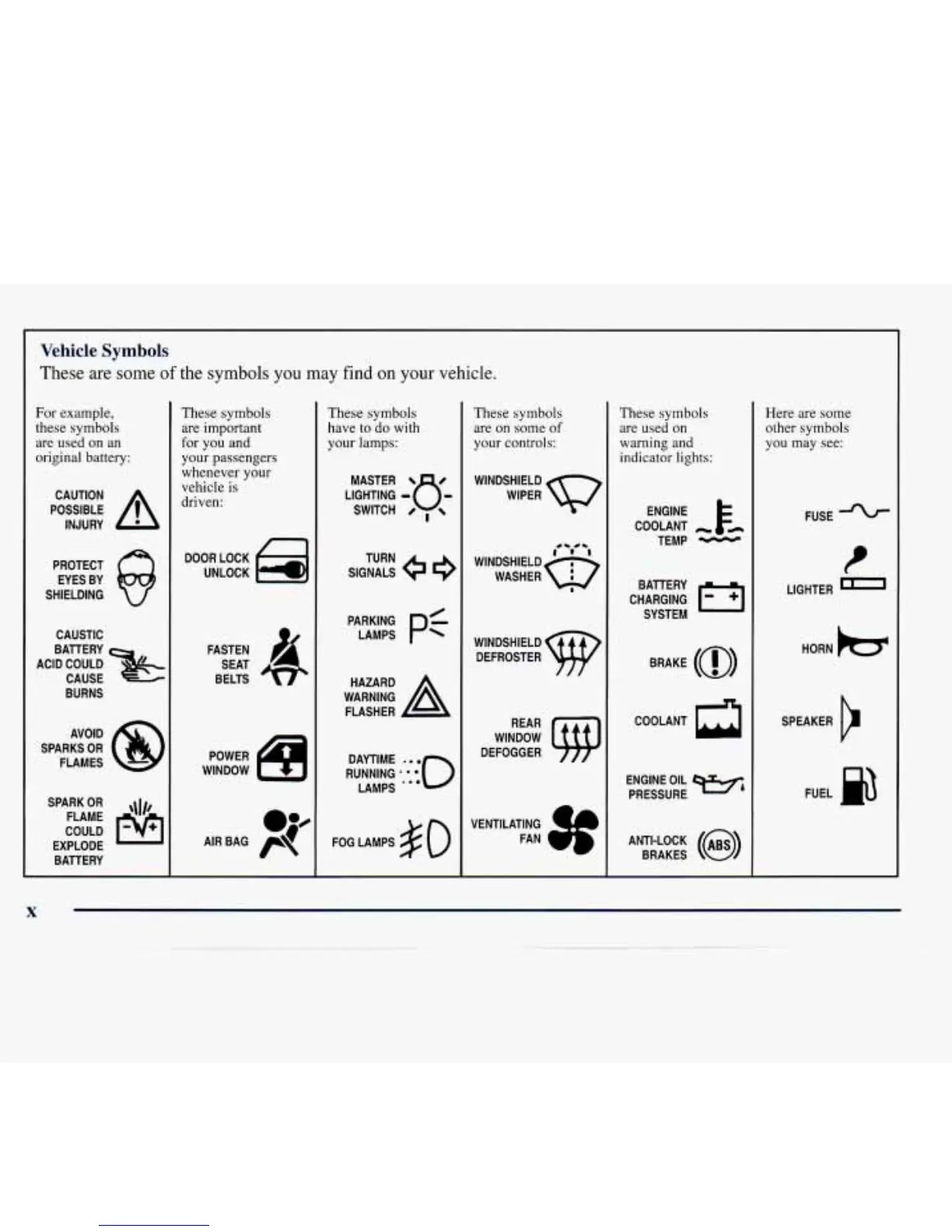 Vehicle Symbols
These are some of the symbols you may find on your vehicle.

For example, these symbols are used on an original battery:

CAUTION POSSIBLE INJURY

PROTECT EYES BY SHIELDING

CAUSTIC BATTERY ACID COULD CAUSE BURNS

AVOID SPARKS OR FLAMES

SPARK OR FLAME COULD EXPLODE BATTERY

These symbols are important for you and your passengers whenever your vehicle is driven:

DOOR LOCK UNLOCK

FASTEN SEAT BELTS

POWER WINDOW

AIR BAG

These symbols have to do with your lamps:

MASTER LIGHTING SWITCH

TURN SIGNALS

PARKING LAMPS

HAZARD WARNING FLASHER

DAYTIME RUNNING LAMPS

FOG LAMPS

These symbols are on some of your controls:

WINDSHIELD WIPER

WINDSHIELD WASHER

WINDSHIELD DEFROSTER

REAR WINDOW DEFOGGER

VENTILATING FAN

These symbols are used on warning and indicator lights:

ENGINE COOLANT TEMP

BATTERY CHARGING SYSTEM

BRAKE

COOLANT

ENGINE OIL PRESSURE

ANTI-LOCK BRAKES

ABS

Here are some other symbols you may see:

FUSE

LIGHTER

HORN

SPEAKER

FUEL

x